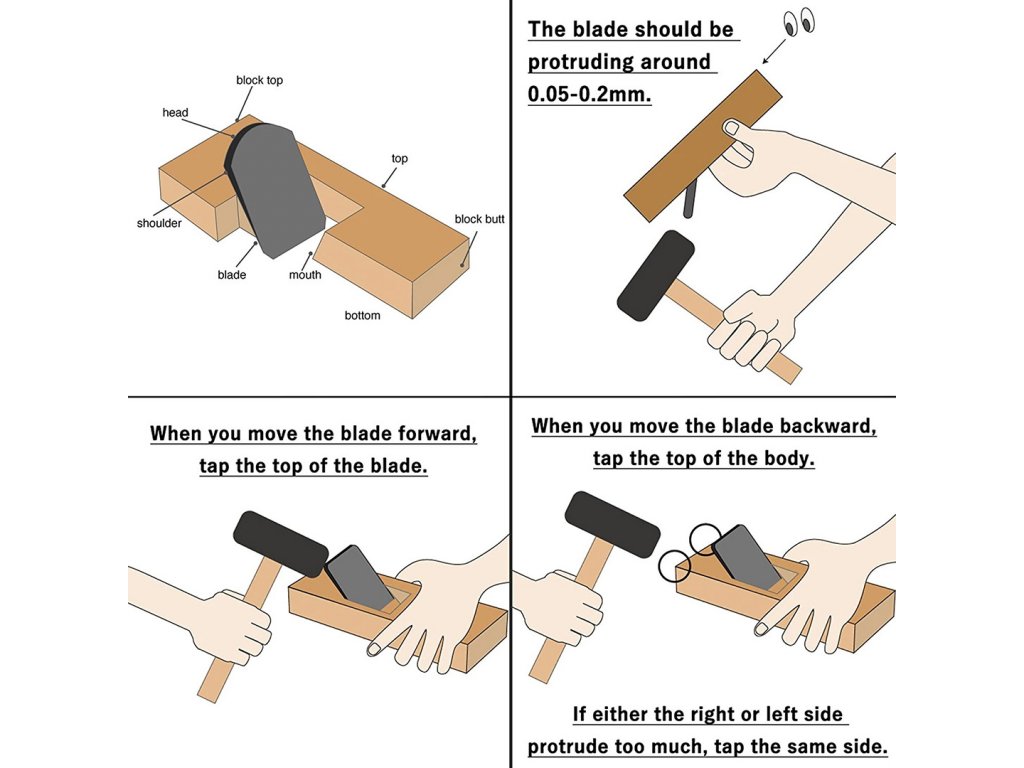 block top
head
top
shoulder
block butt
blade
mouth
bottom

The blade should be protruding around 0.05-0.2mm.

When you move the blade forward, tap the top of the blade.

When you move the blade backward, tap the top of the body.

If either the right or left side protrude too much, tap the same side.