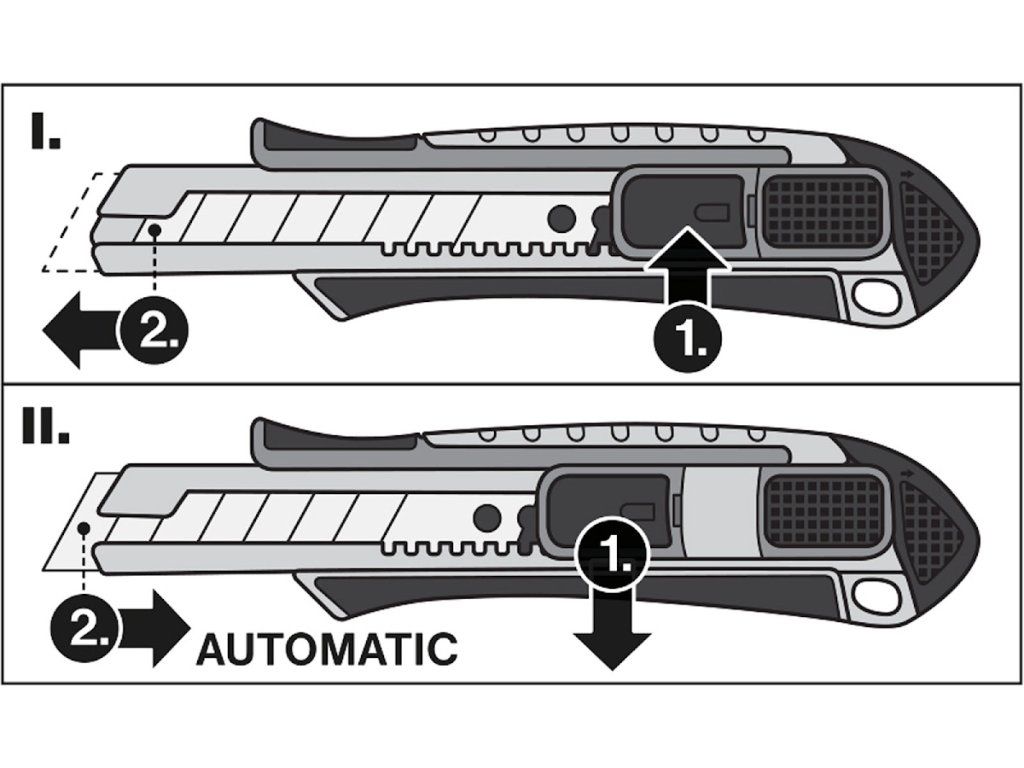 I.

2.

1.

II.

1.

2.

AUTOMATIC