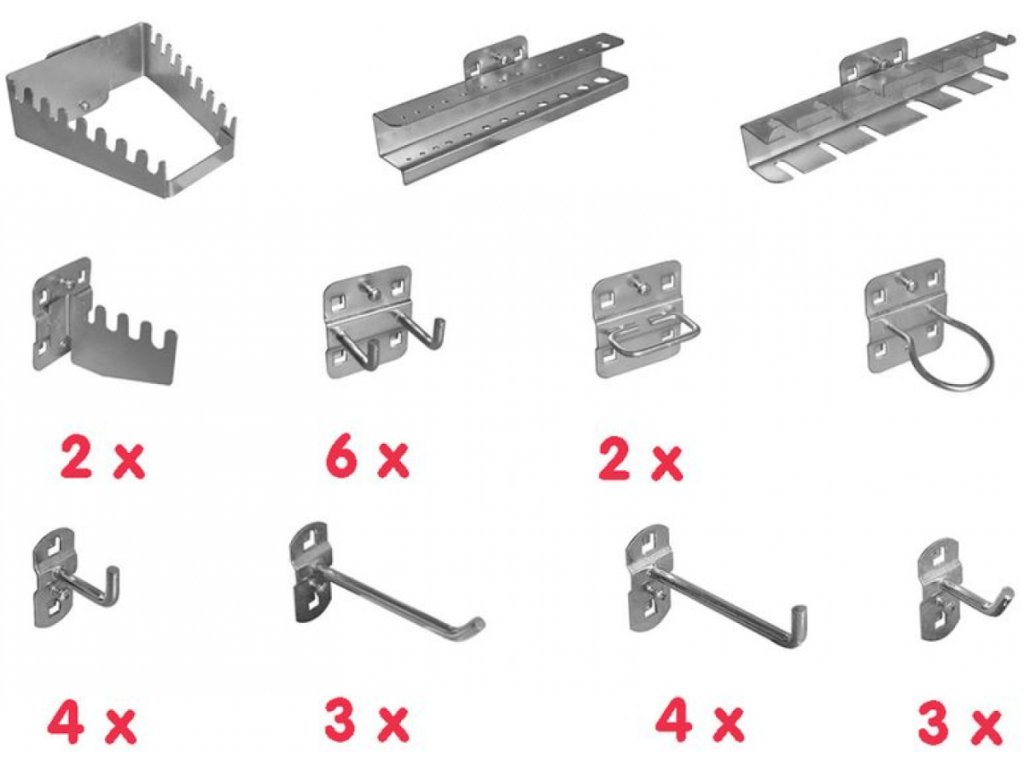 2 x

6 x

2 x

4 x

3 x

4 x

3 x