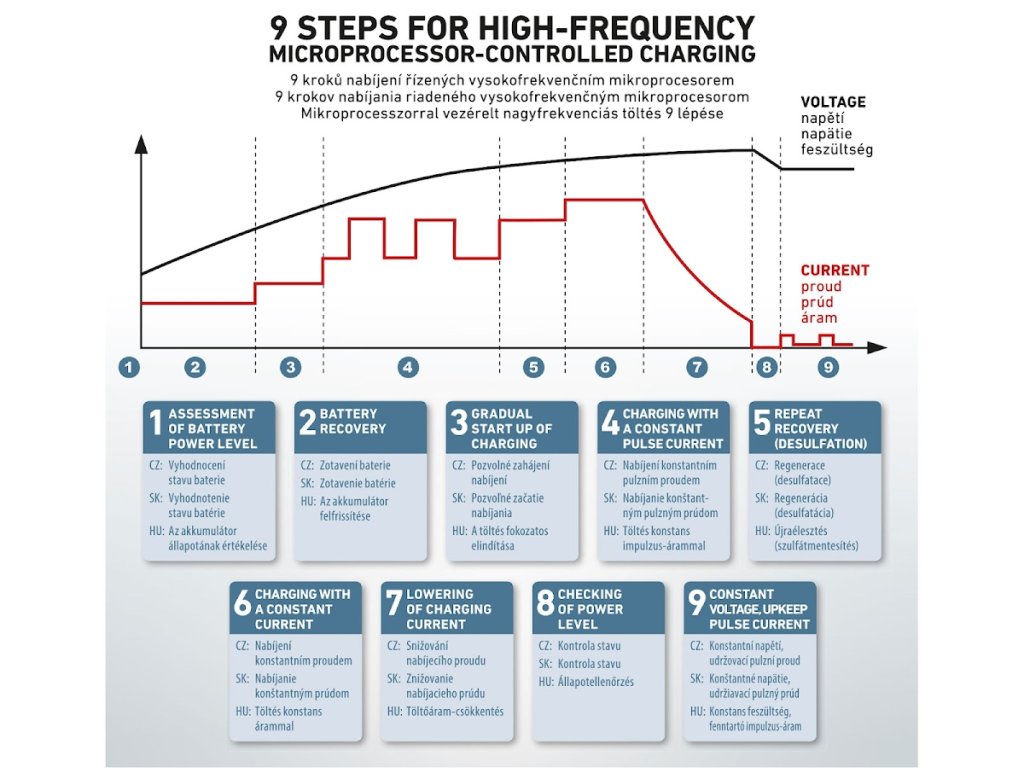 9 STEPS FOR HIGH-FREQUENCY MICROPROCESSOR-CONTROLLED CHARGING

9 kroků nabíjení řízených vysokofrekvenčním mikroprocesorem
9 krokov nabíjania riadeného vysokofrekvenčným mikroprocesorom
Mikroprocesszorral vezérelt nagyfrekvenciás töltés 9 lépése

VOLTAGE
napětí
napätie
feszültség

CURRENT
proud
prúd
áram

1 2 3 4 5 6 7 8 9

1 ASSESSMENT OF BATTERY POWER LEVEL
CZ: Vyhodnocení stavu baterie
SK: Vyhodnotenie stavu batérie
HU: Az akkumulátor állapotának értékelése

2 BATTERY RECOVERY
CZ: Zotavení baterie
SK: Zotavenie batérie
HU: Az akkumulátor felfrissítése

3 GRADUAL START UP OF CHARGING
CZ: Pozvolné zahájení nabíjení
SK: Pozvoľné začatie nabíjania
HU: A töltés fokozatos elindítása

4 CHARGING WITH A CONSTANT PULSE CURRENT
CZ: Nabíjení konstantním pulzním proudem
SK: Nabíjanie konštantným pulzným prúdom
HU: Töltés konstans impulzus-árammal

5 REPEAT RECOVERY (DESULFATION)
CZ: Regenerace (desulfatace)
SK: Regenerácia (desulfatácia)
HU: Újraélesztés (szulfátmentesítés)

6 CHARGING WITH A CONSTANT CURRENT
CZ: Nabíjení konstantním proudem
SK: Nabíjanie konštantným prúdom
HU: Töltés konstans árammal

7 LOWERING OF CHARGING CURRENT
CZ: Snižování nabíjecího proudu
SK: Znižovanie nabíjacieho prúdu
HU: Töltőáram-csökkentés

8 CHECKING OF POWER LEVEL
CZ: Kontrola stavu
SK: Kontrola stavu
HU: Állapotellenőrzés

9 CONSTANT VOLTAGE, UPKEEP PULSE CURRENT
CZ: Konstantní napětí, udržovací pulzní proud
SK: Konštantné napätie, udržiavací pulzný prúd
HU: Konstans feszültség, fenntartó impulzus-áram