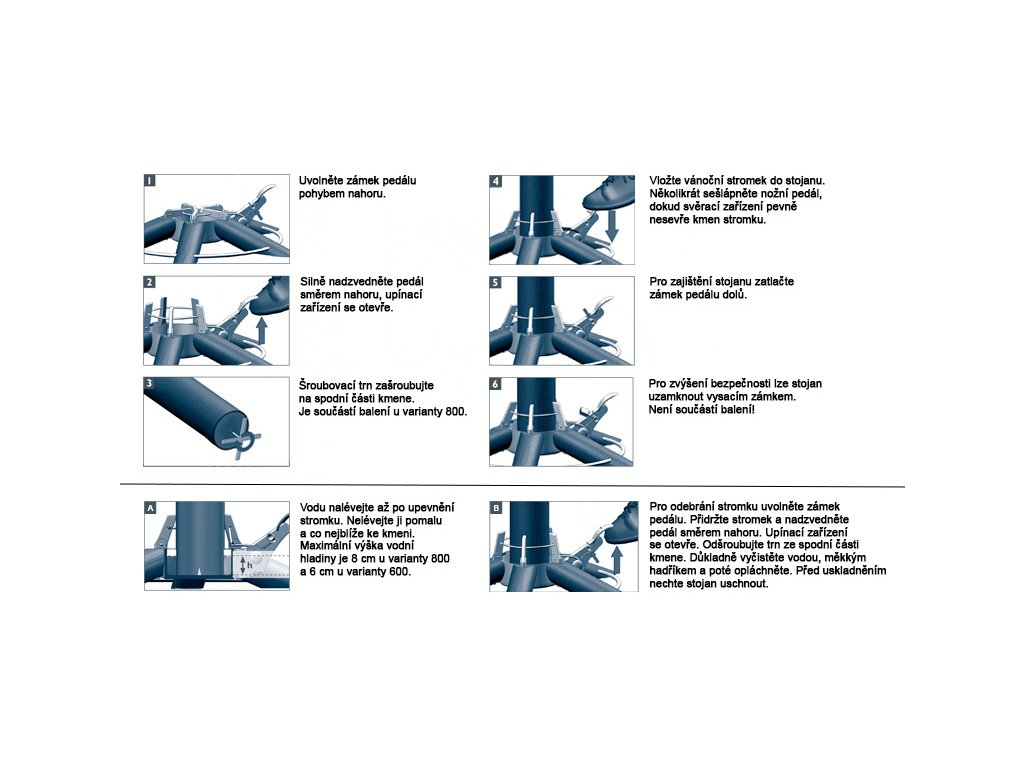 1

Uvolněte zámek pedálu pohybem nahoru.

2

Silně nadzvedněte pedál směrem nahoru, upínací zařízení se otevře.

3

Šroubovací trn zašroubujte na spodní části kmene. Je součástí balení u varianty 800.

4

Vložte vánoční stromek do stojanu. Několikrát sešlápněte nožní pedál, dokud svěrací zařízení pevně nesevře kmen stromku.

5

Pro zajištění stojanu zatlačte zámek pedálu dolů.

6

Pro zvýšení bezpečnosti lze stojan uzamknout vysacím zámkem. Není součástí balení!

A

h

Vodu nalévejte až po upevnění stromku. Nelévejte ji pomalu a co nejblíže ke kmeni. Maximální výška vodní hladiny je 8 cm u varianty 800 a 6 cm u varianty 600.

B

Pro odebrání stromku uvolněte zámek pedálu. Přidržte stromek a nadzvedněte pedál směrem nahoru. Upínací zařízení se otevře. Odšroubujte trn ze spodní části kmene. Důkladně vyčistěte vodou, měkkým hadříkem a poté opláchněte. Před uskladněním nechte stojan uschnout.