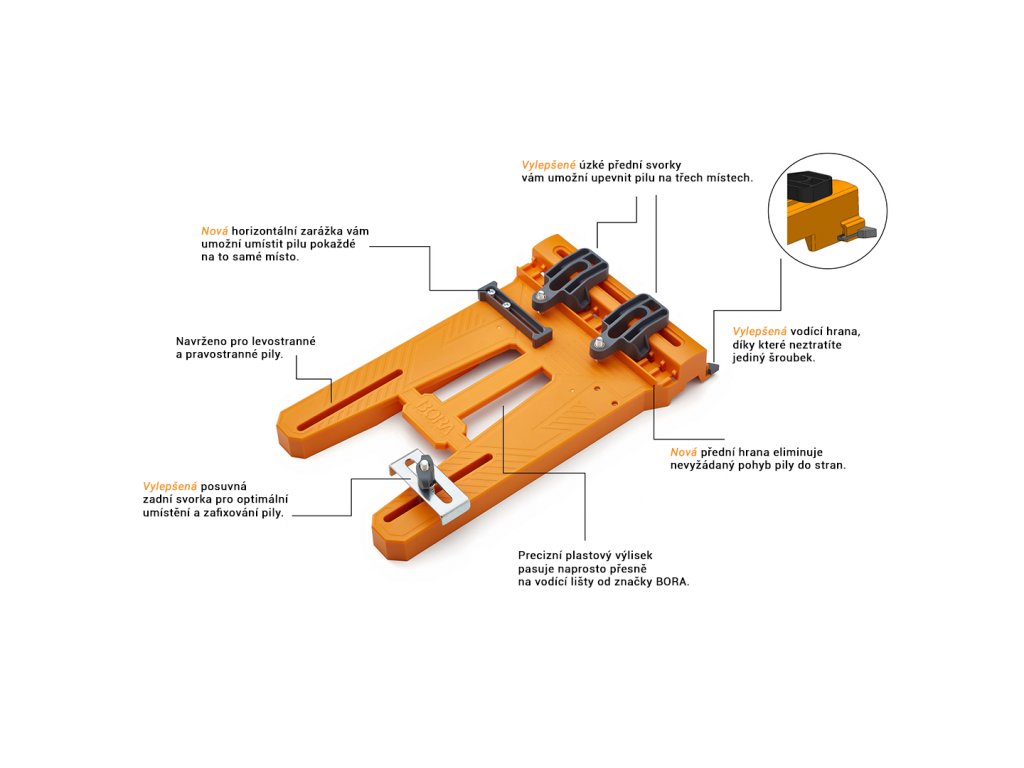 Vylepšené úzké přední svorky vám umožní upevnit pilu na třech místech.

Nová horizontální zarážka vám umožní umístit pilu pokaždé na to samé místo.

Navrženo pro levostranné a pravostranné pily.

Vylepšená vodící hrana, díky které neztratíte jediný šroubek.

BORA

Nová přední hrana eliminuje nevyžádaný pohyb pily do stran.

Vylepšená posuvná zadní svorka pro optimální umístění a zafixování pily.

Precizní plastový výlisek pasuje naprosto přesně na vodící lišty od značky BORA.