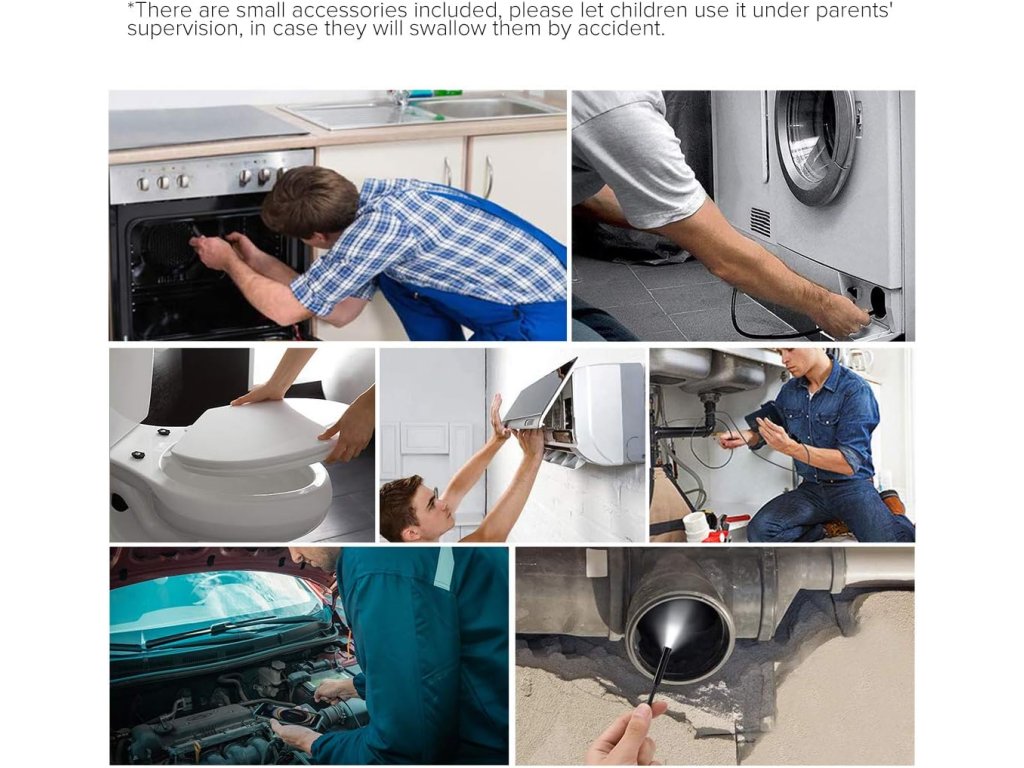 *There are small accessories included, please let children use it under parents' supervision, in case they will swallow them by accident.