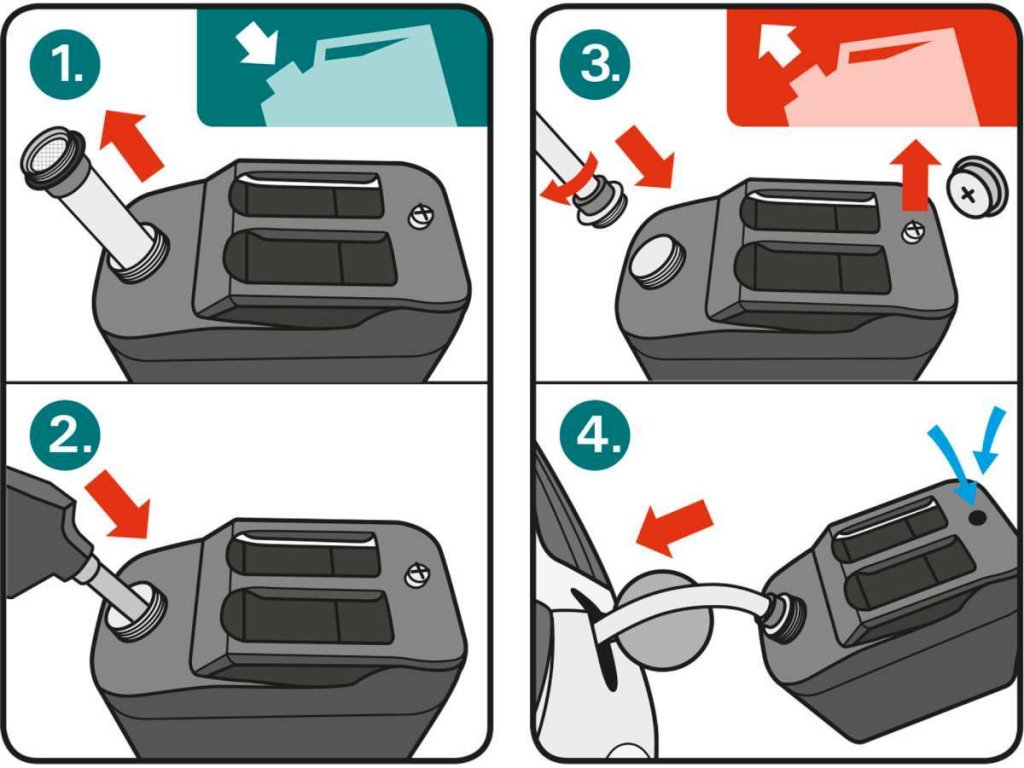 1.

2.

3.

4.