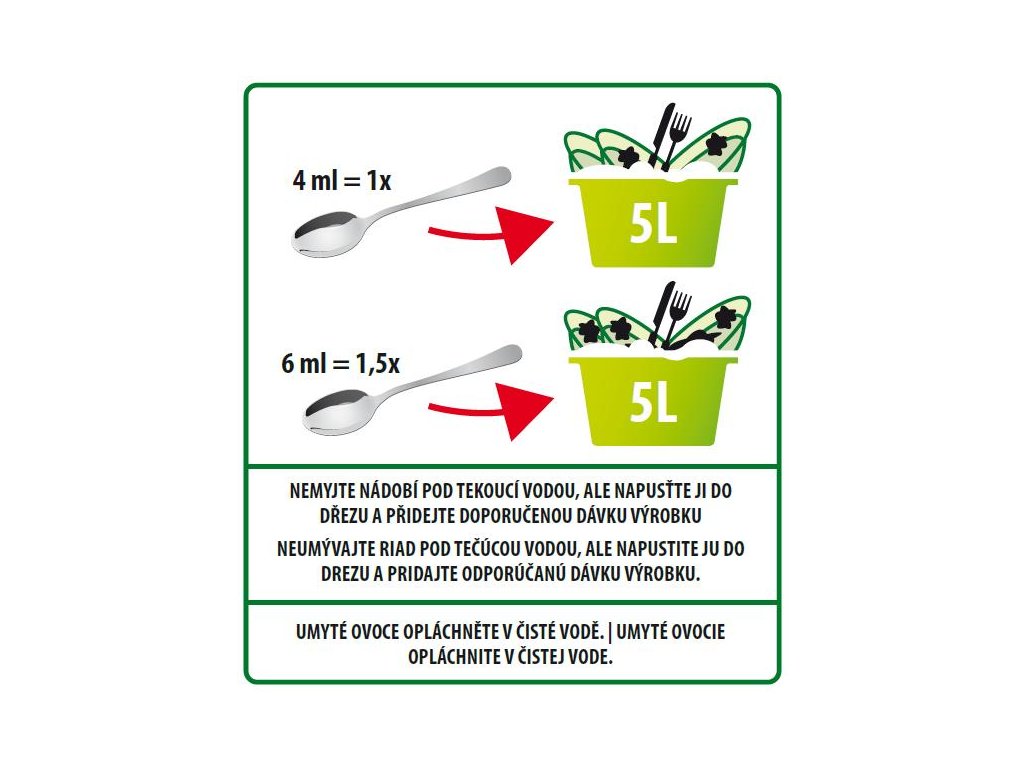 4 ml = 1x

5L

6 ml = 1,5x

5L

NEMYJTE NÁDOBÍ POD TEKOUCÍ VODOU, ALE NAPUSŤTE JI DO DŘEZU A PŘIDEJTE DOPORUČENOU DÁVKU VÝROBKU

NEUMÝVAJTE RIAD POD TEČÚCOU VODOU, ALE NAPUSTITE JU DO DREZU A PRIDAJTE ODPORÚČANÚ DÁVKU VÝROBKU.

UMYTÉ OVOCE OPLÁCHNĚTE V ČISTÉ VODĚ. | UMYTÉ OVOCIE OPLÁCHNITE V ČISTEJ VODE.