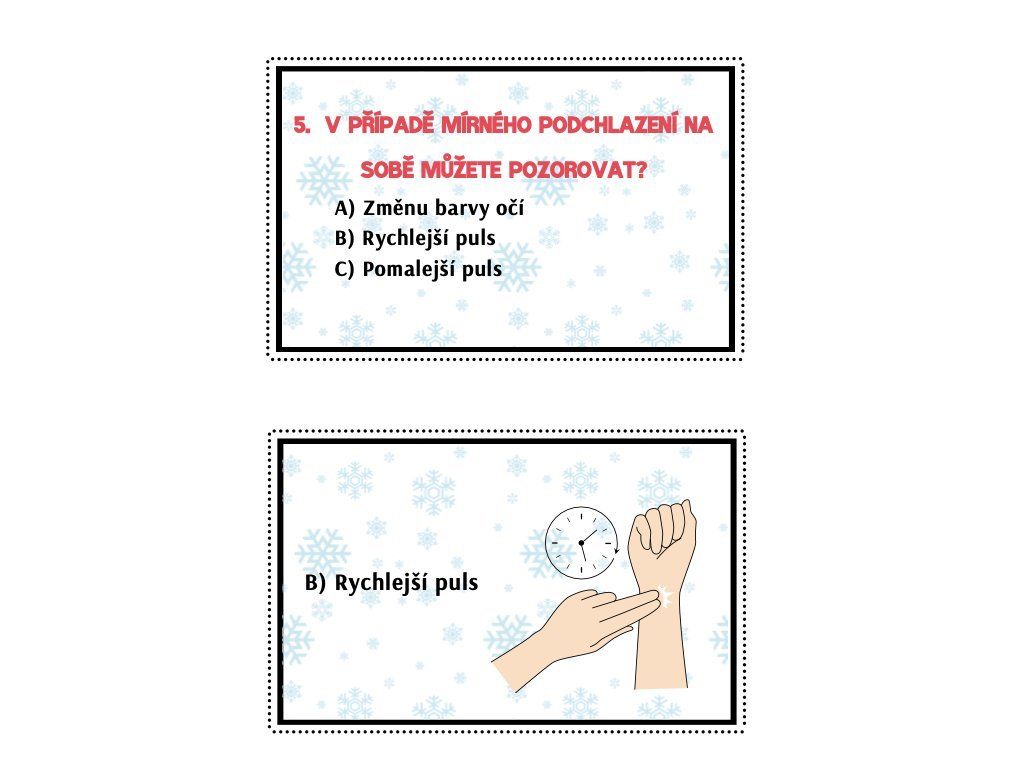 5. V PŘÍPADĚ MÍRNÉHO PODCHLAZENÍ NA SOBĚ MŮŽETE POZOROVAT?

A) Změnu barvy očí
B) Rychlejší puls
C) Pomalejší puls

B) Rychlejší puls