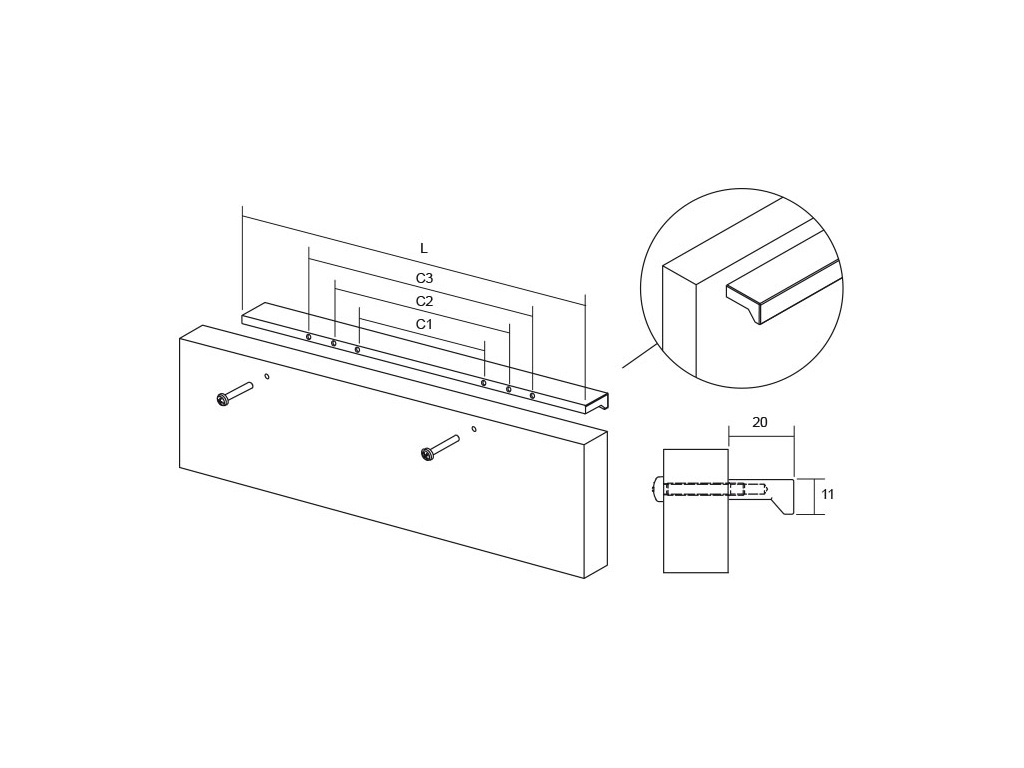 L
C3
C2
C1
20
11