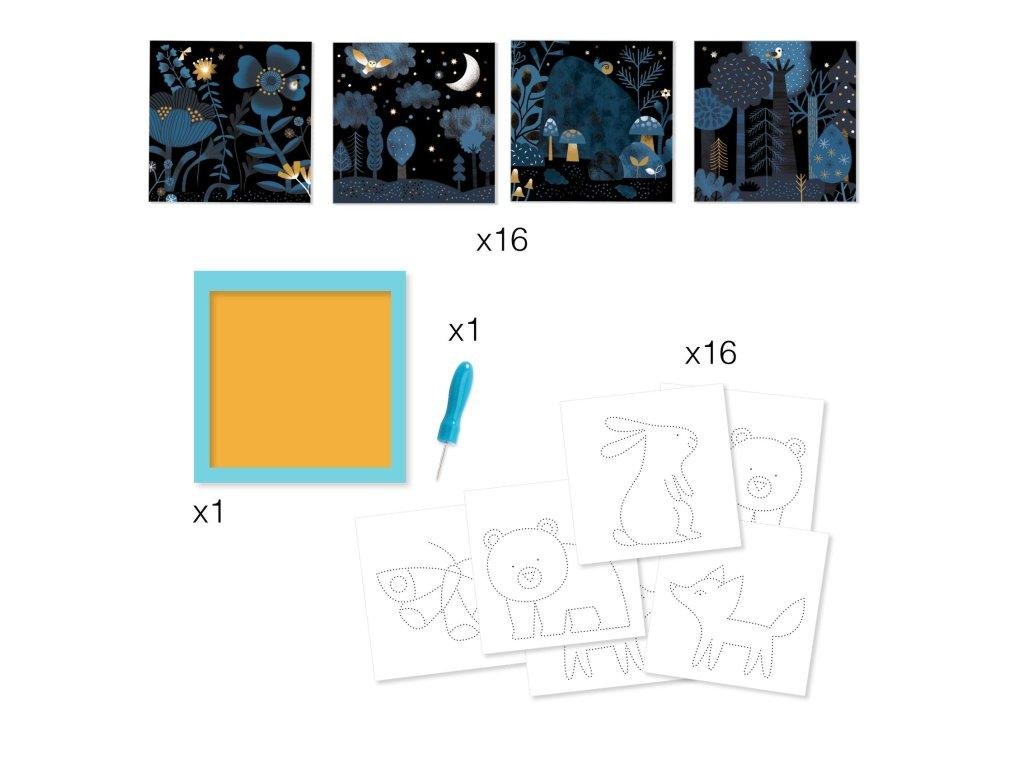 x16

x1

x16

x1