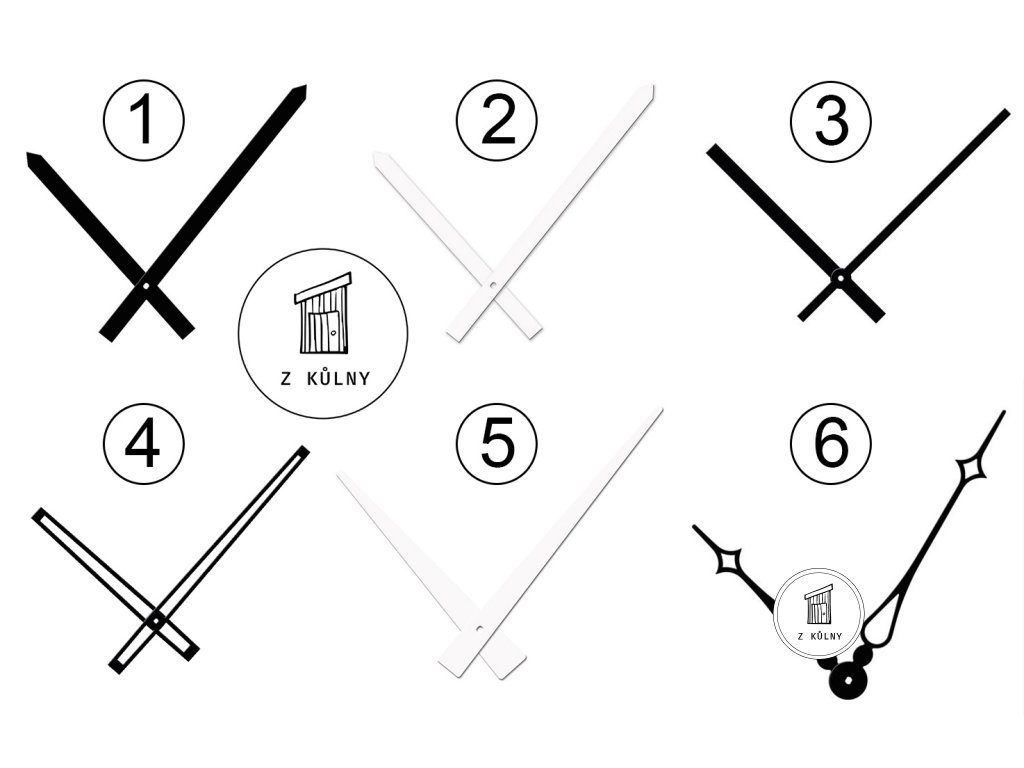 1
2
3
Z KŮLNY
4
5
6
Z KŮLNY