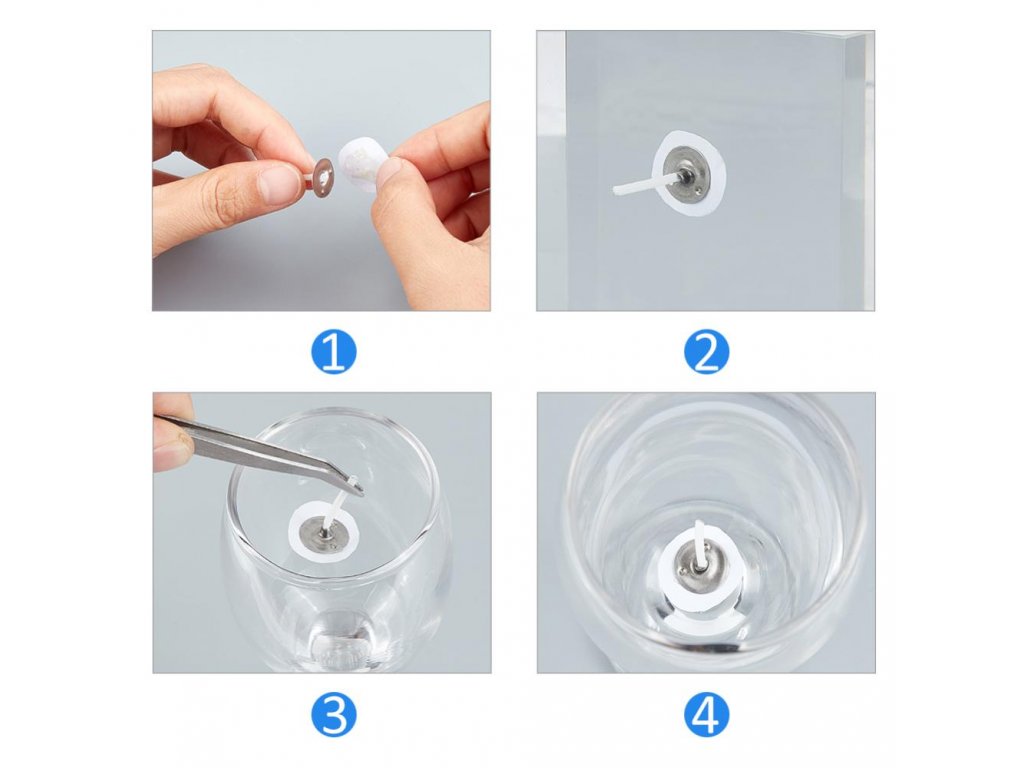 1

2

3

4