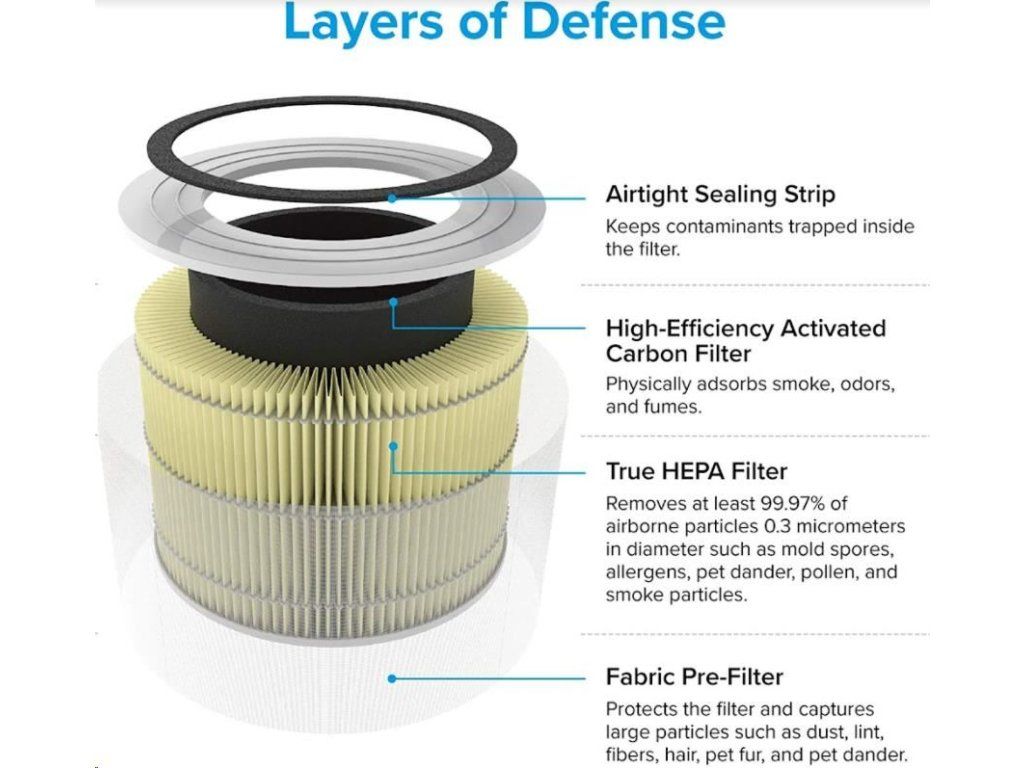 Layers of Defense

Airtight Sealing Strip
Keeps contaminants trapped inside the filter.

High-Efficiency Activated Carbon Filter
Physically adsorbs smoke, odors, and fumes.

True HEPA Filter
Removes at least 99.97% of airborne particles 0.3 micrometers in diameter such as mold spores, allergens, pet dander, pollen, and smoke particles.

Fabric Pre-Filter
Protects the filter and captures large particles such as dust, lint, fibers, hair, pet fur, and pet dander.