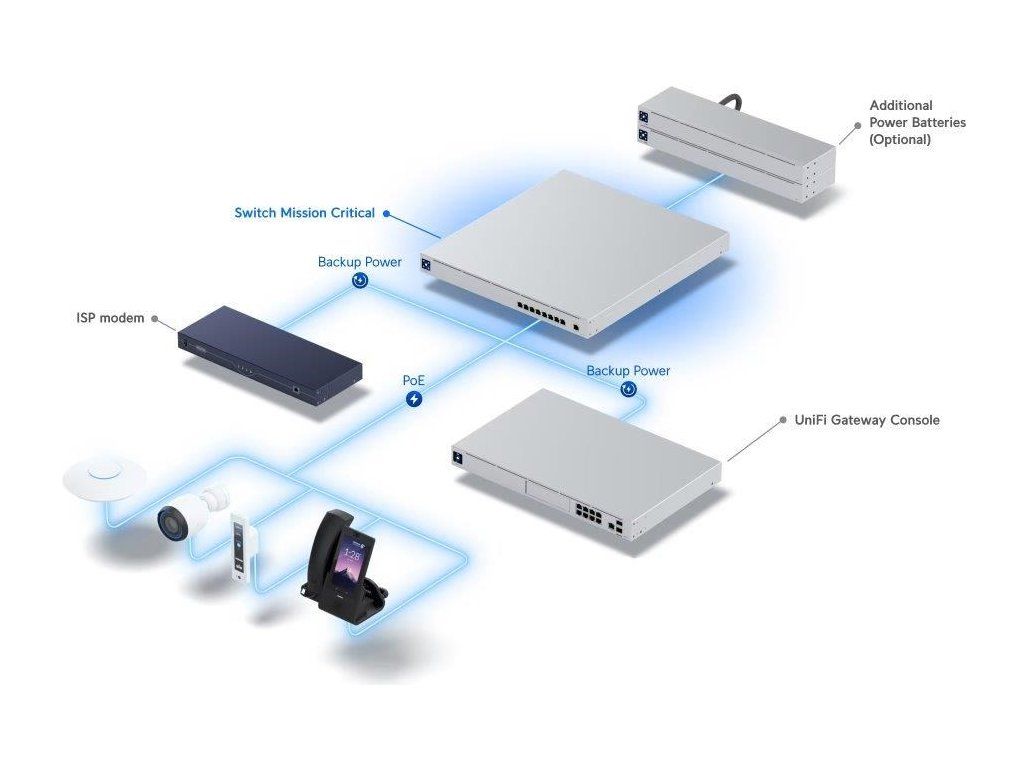 Additional Power Batteries (Optional)

Switch Mission Critical

Backup Power

ISP modem

PoE

Backup Power

UniFi Gateway Console

1:28