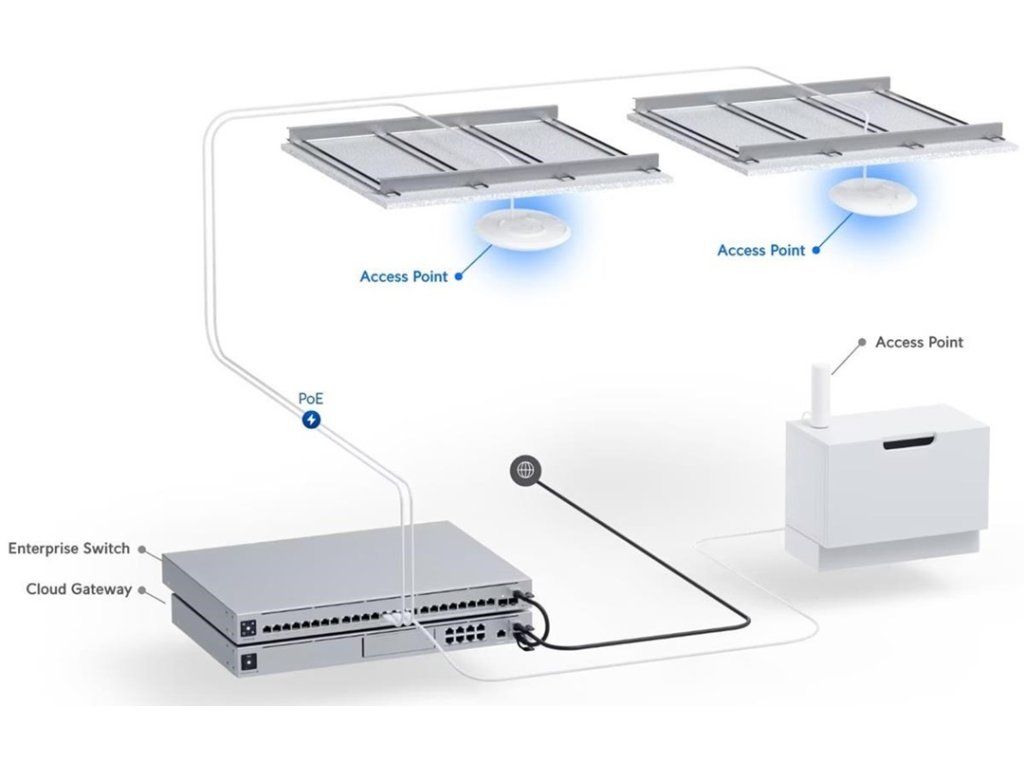 Access Point

Access Point

Access Point

PoE

Enterprise Switch

Cloud Gateway