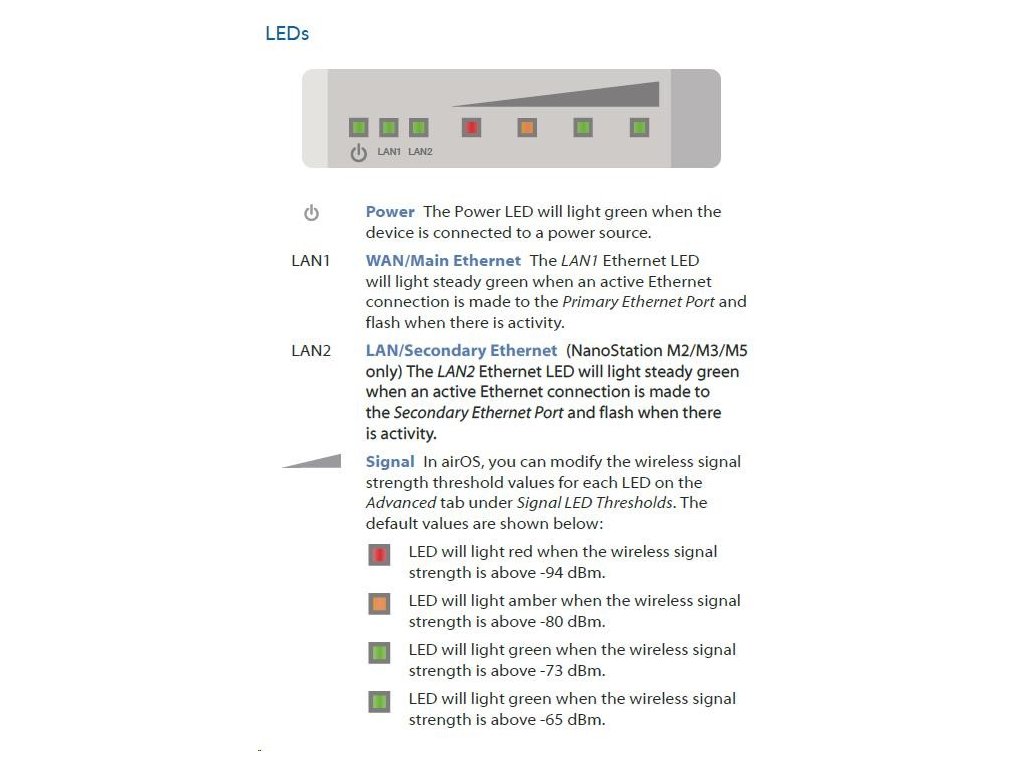 LEDs

LAN1 LAN2

Power The Power LED will light green when the device is connected to a power source.

LAN1 WAN/Main Ethernet The LAN1 Ethernet LED will light steady green when an active Ethernet connection is made to the Primary Ethernet Port and flash when there is activity.

LAN2 LAN/Secondary Ethernet (NanoStation M2/M3/M5 only) The LAN2 Ethernet LED will light steady green when an active Ethernet connection is made to the Secondary Ethernet Port and flash when there is activity.

Signal In airOS, you can modify the wireless signal strength threshold values for each LED on the Advanced tab under Signal LED Thresholds. The default values are shown below:

LED will light red when the wireless signal strength is above -94 dBm.

LED will light amber when the wireless signal strength is above -80 dBm.

LED will light green when the wireless signal strength is above -73 dBm.

LED will light green when the wireless signal strength is above -65 dBm.