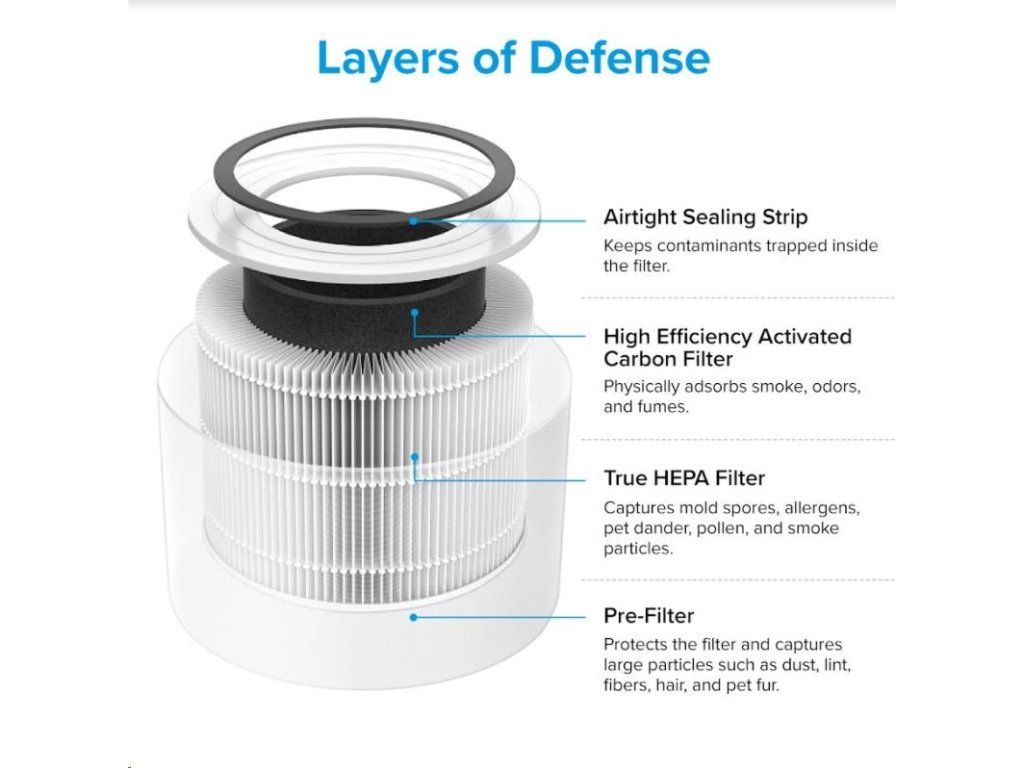 Layers of Defense

Airtight Sealing Strip
Keeps contaminants trapped inside the filter.

High Efficiency Activated Carbon Filter
Physically adsorbs smoke, odors, and fumes.

True HEPA Filter
Captures mold spores, allergens, pet dander, pollen, and smoke particles.

Pre-Filter
Protects the filter and captures large particles such as dust, lint, fibers, hair, and pet fur.