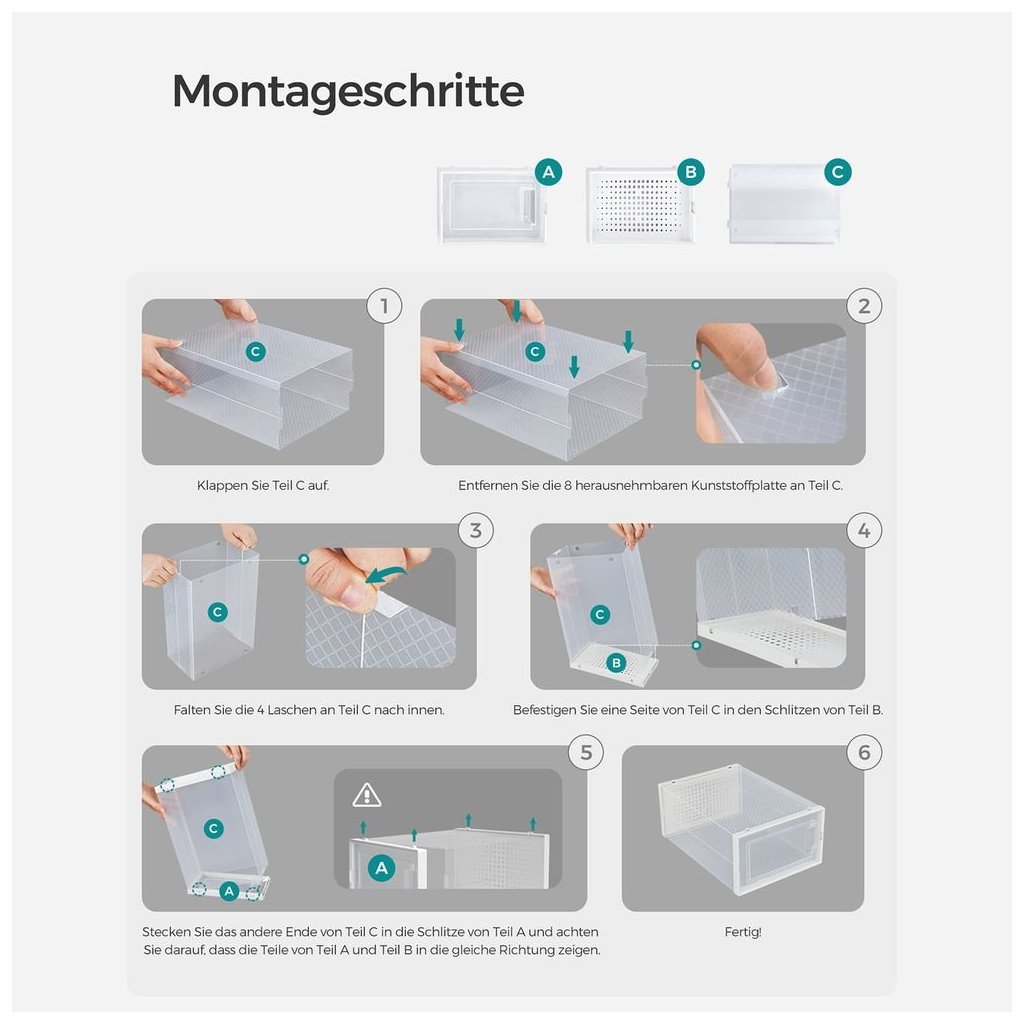 Montageschritte

A B C

1
C
Klappen Sie Teil C auf.

2
C
Entfernen Sie die 8 herausnehmbaren Kunststoffplatte an Teil C.

3
C
Falten Sie die 4 Laschen an Teil C nach innen.

4
C
B
Befestigen Sie eine Seite von Teil C in den Schlitzen von Teil B.

5
C
A
A
Stecken Sie das andere Ende von Teil C in die Schlitze von Teil A und achten Sie darauf, dass die Teile von Teil A und Teil B in die gleiche Richtung zeigen.

6
Fertig!