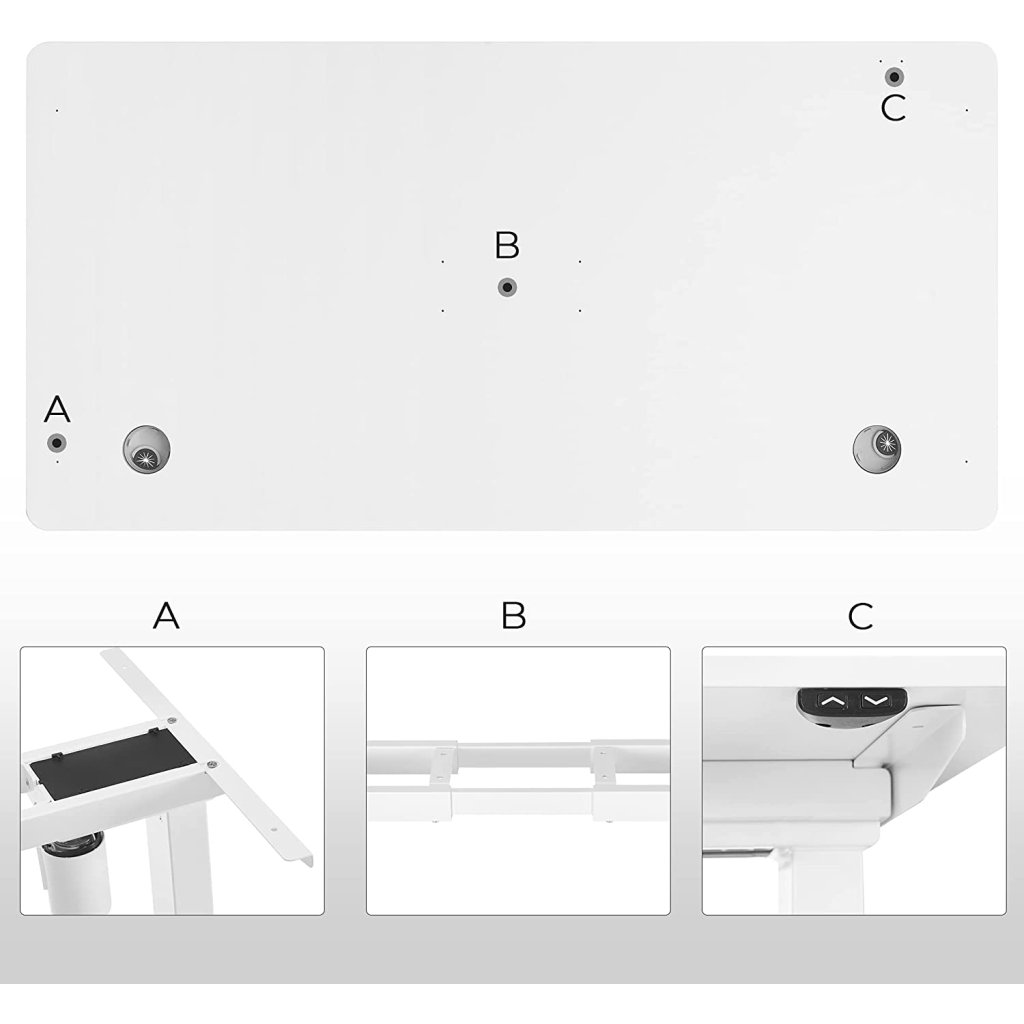 C

B

A

A

B

C