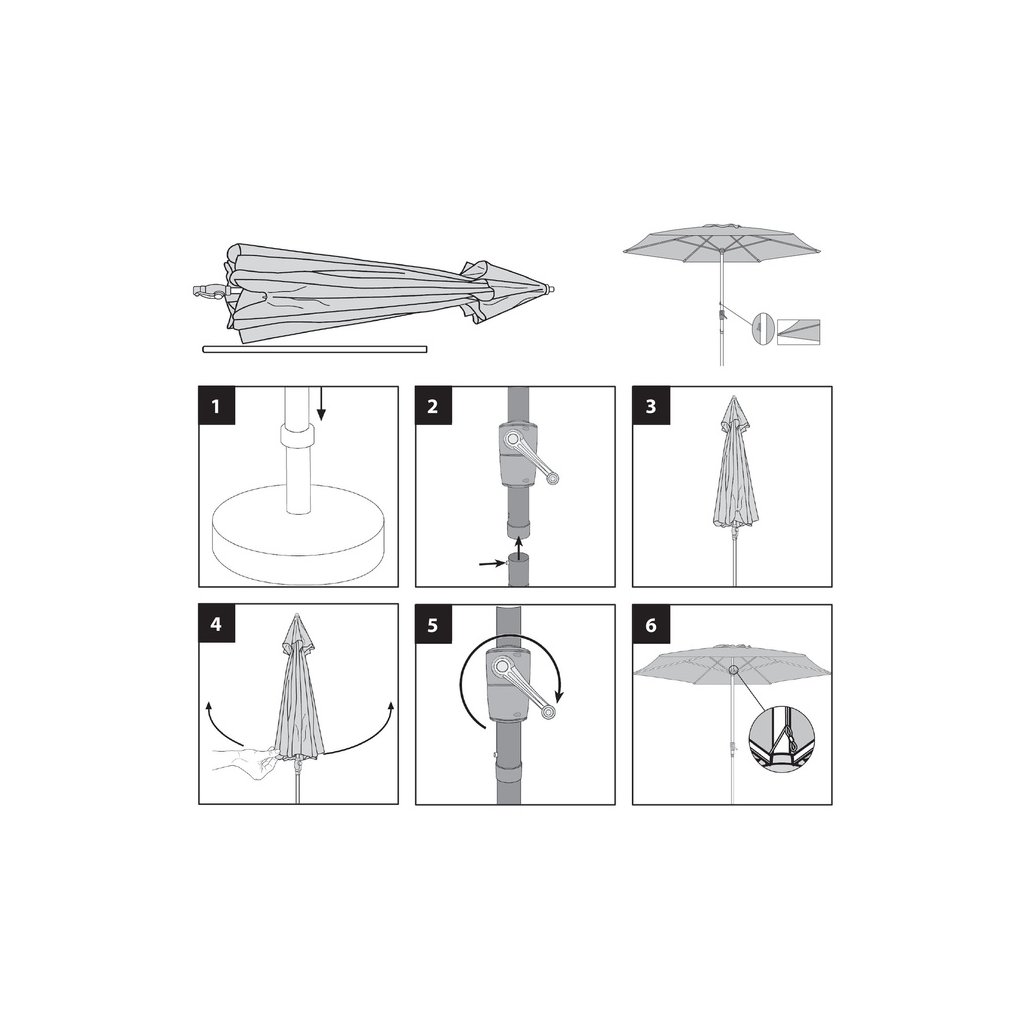 1

2

3

4

5

6