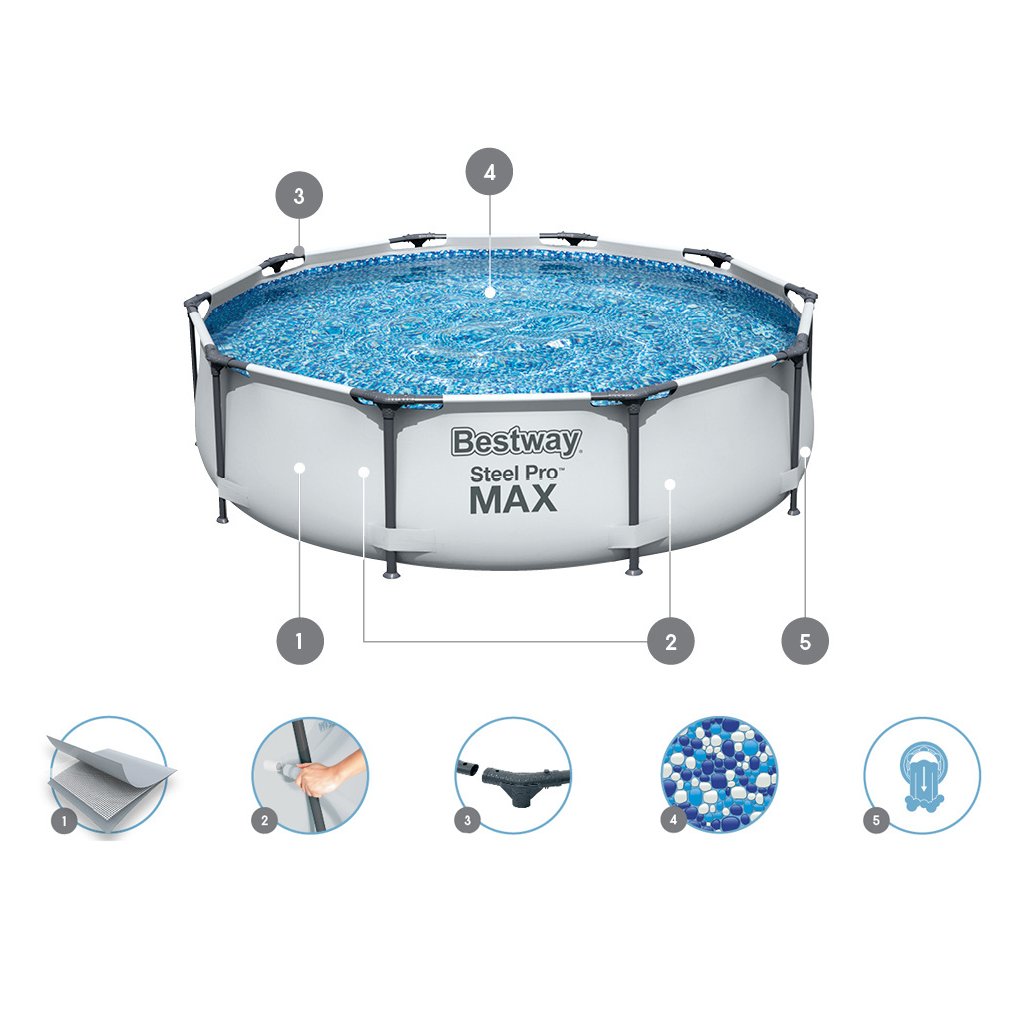 3

4

Bestway
Steel Pro™
MAX

1

2

5

1

2

3

4

5