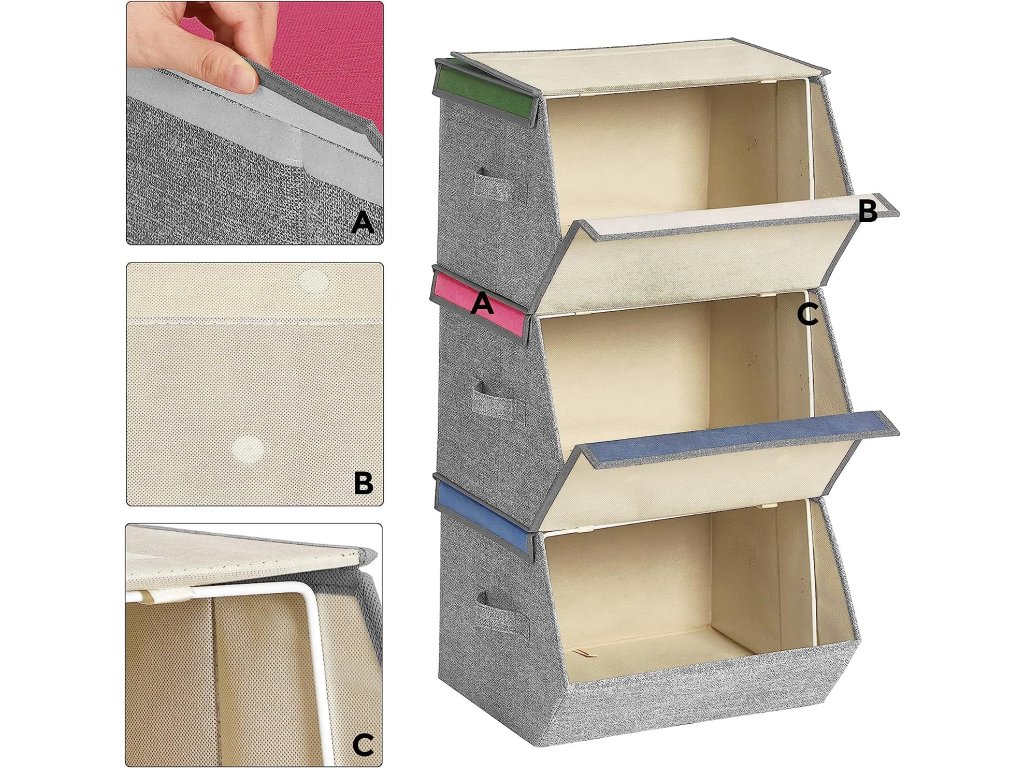 A

B

C

B

A

C