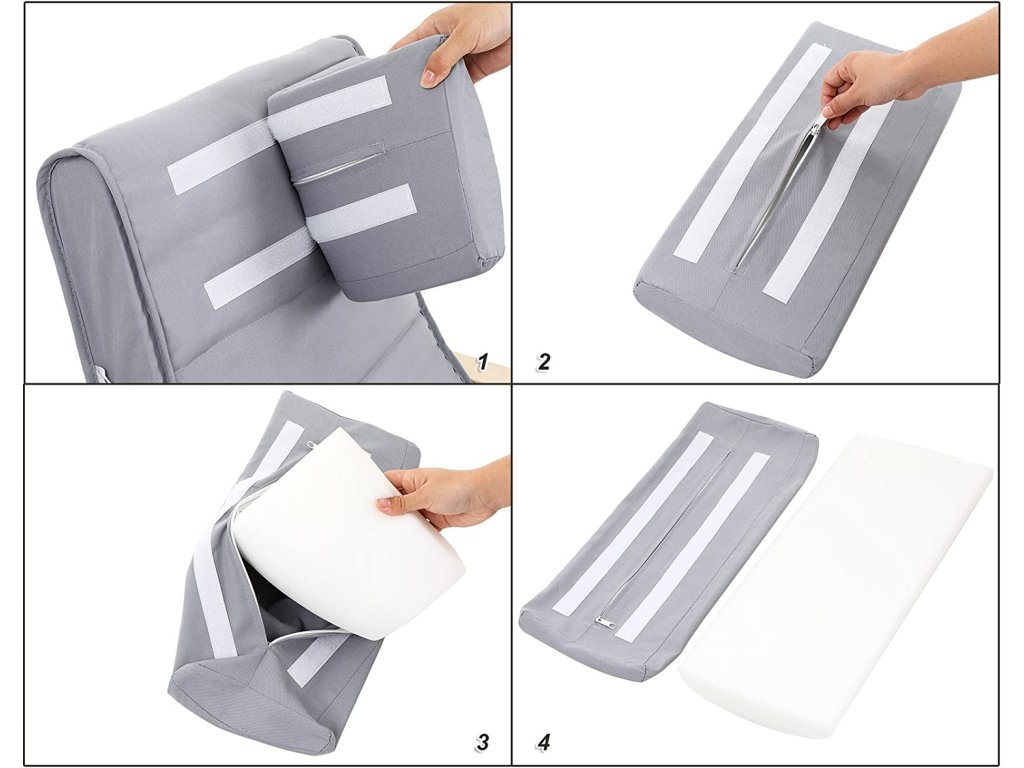 1
2
3
4