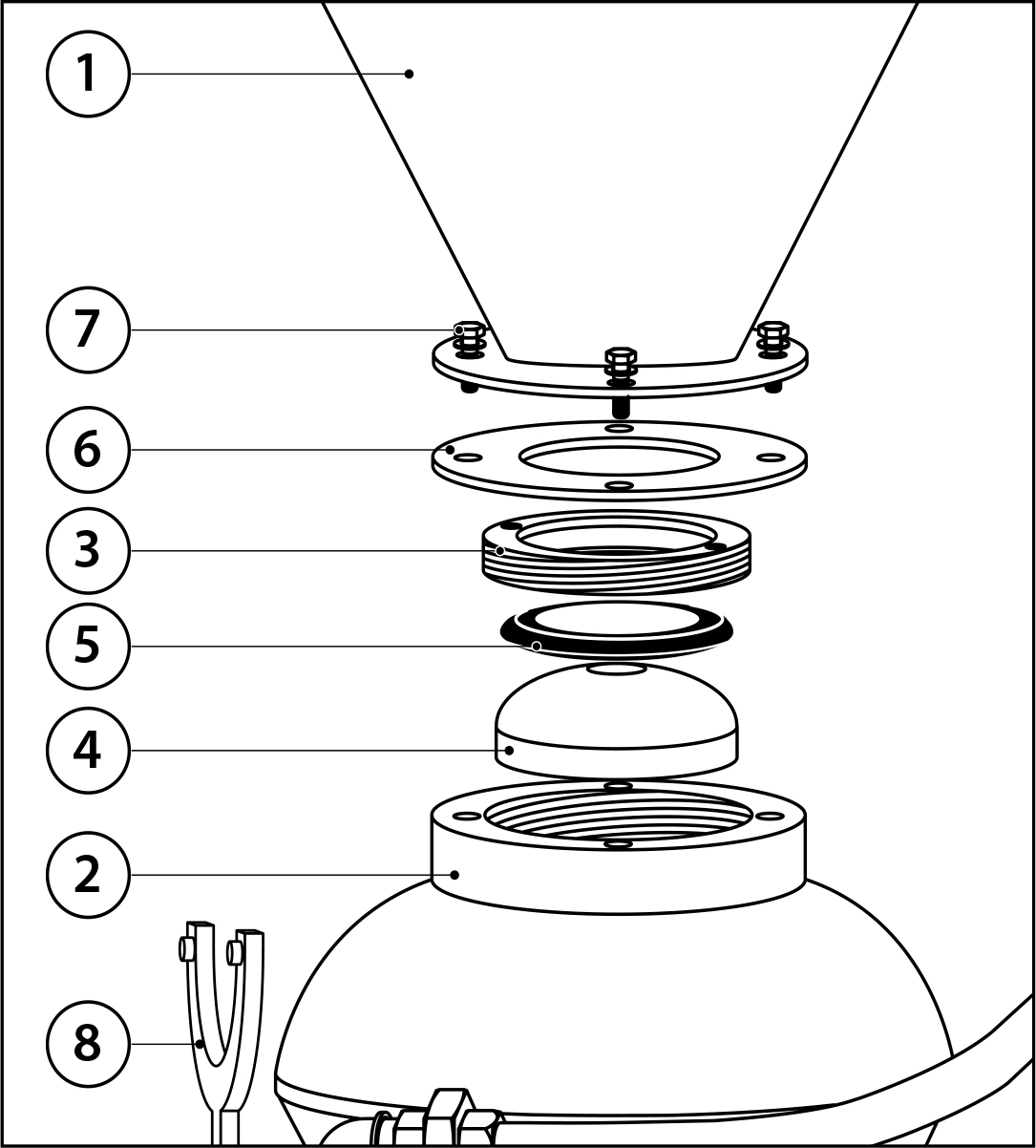 1
7
6
3
5
4
2
8