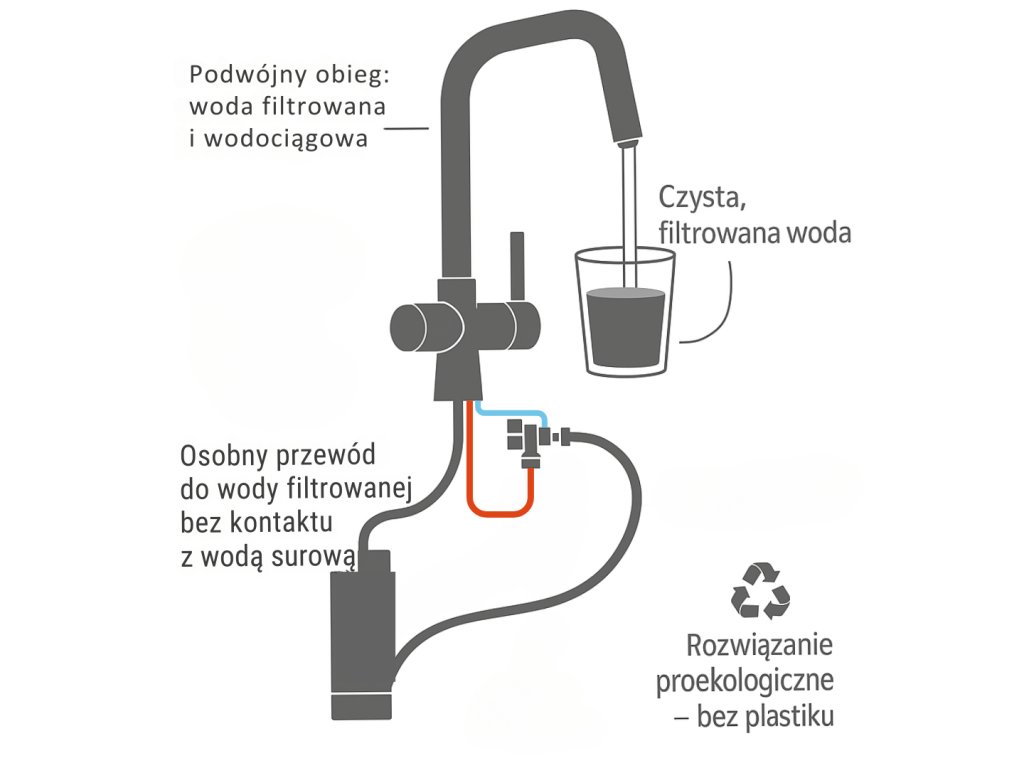 Podwójny obieg: woda filtrowana i wodociągowa

Czysta, filtrowana woda

Osobny przewód do wody filtrowanej bez kontaktu z wodą surową

Rozwiązanie proekologiczne – bez plastiku