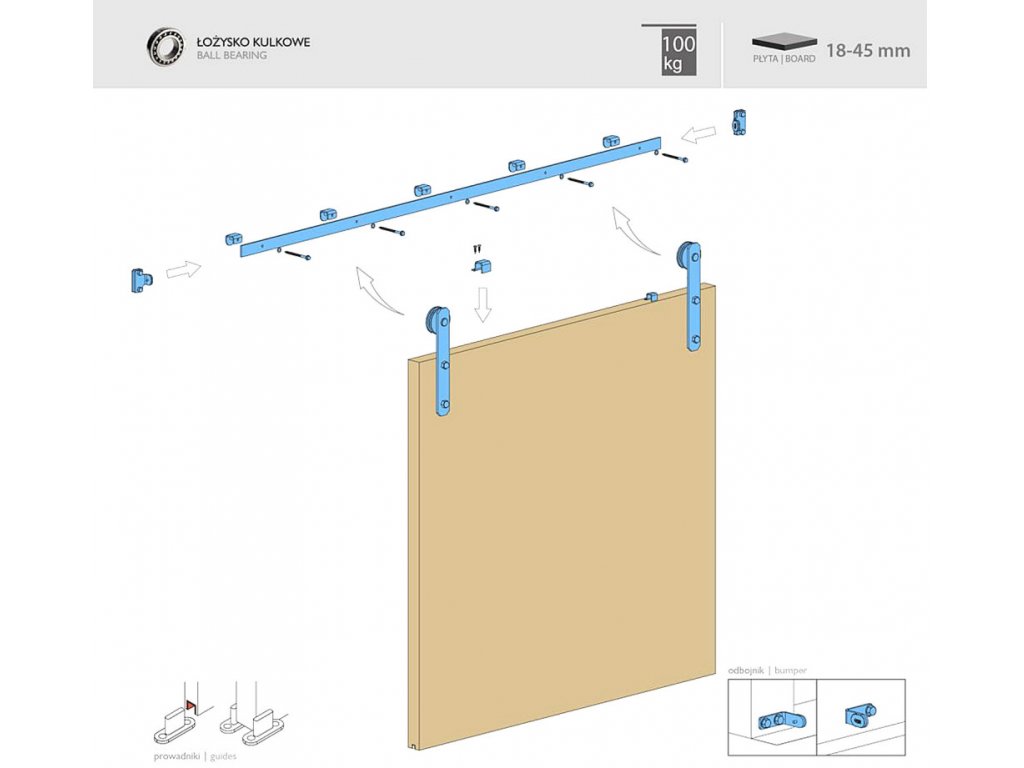 ŁOŻYSKO KULKOWE
BALL BEARING

100 kg

PŁYTA | BOARD
18-45 mm

odbojnik | bumper

prowadniki | guides