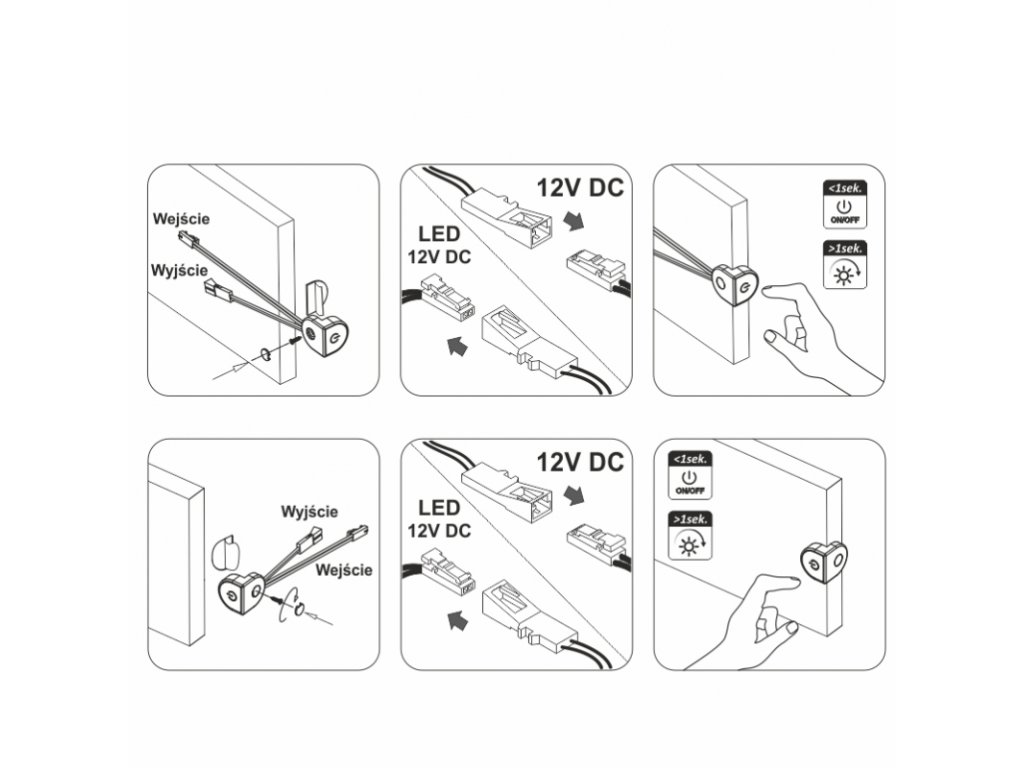 Wejście

Wyjście

12V DC

LED
12V DC

<1sek.
ON/OFF

>1sek.

Wyjście

Wejście

12V DC

LED
12V DC

<1sek.
ON/OFF

>1sek.