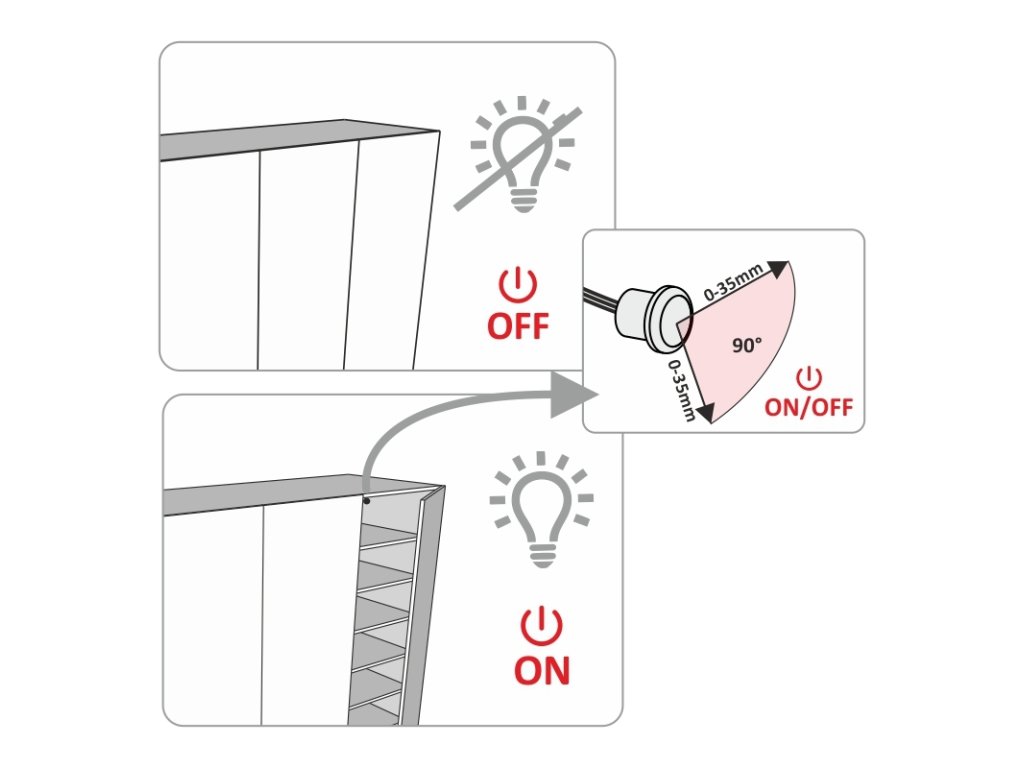 OFF

0-35mm
90°
0-35mm
ON/OFF

ON