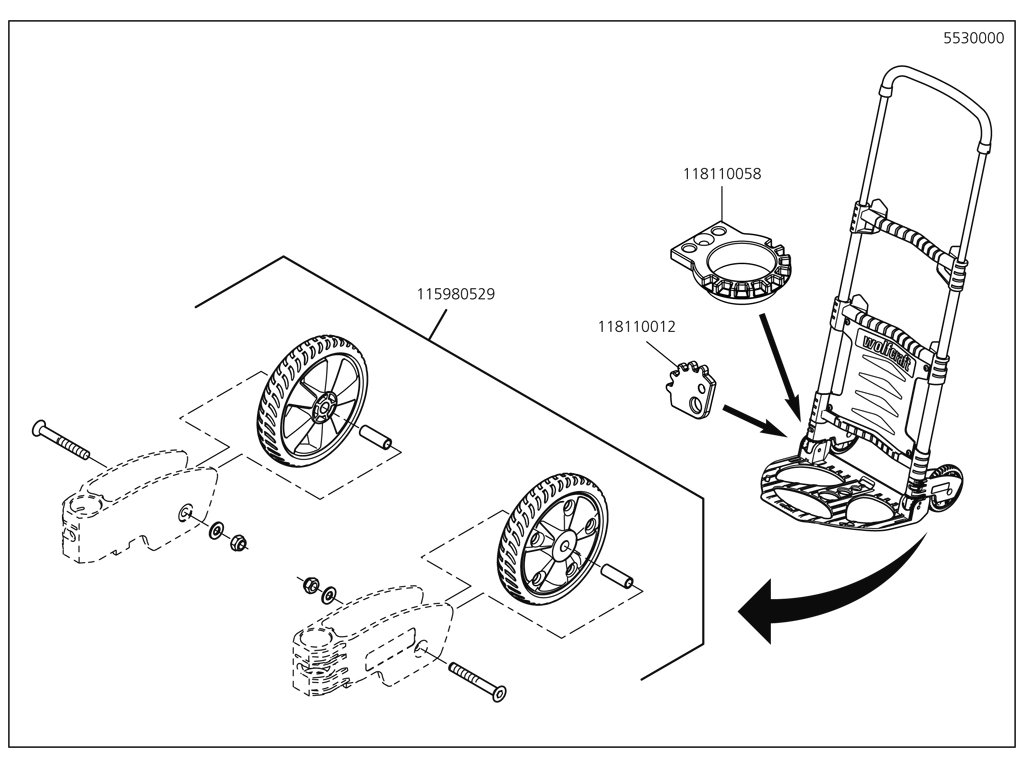 5530000

118110058

115980529

118110012

wolfcraft