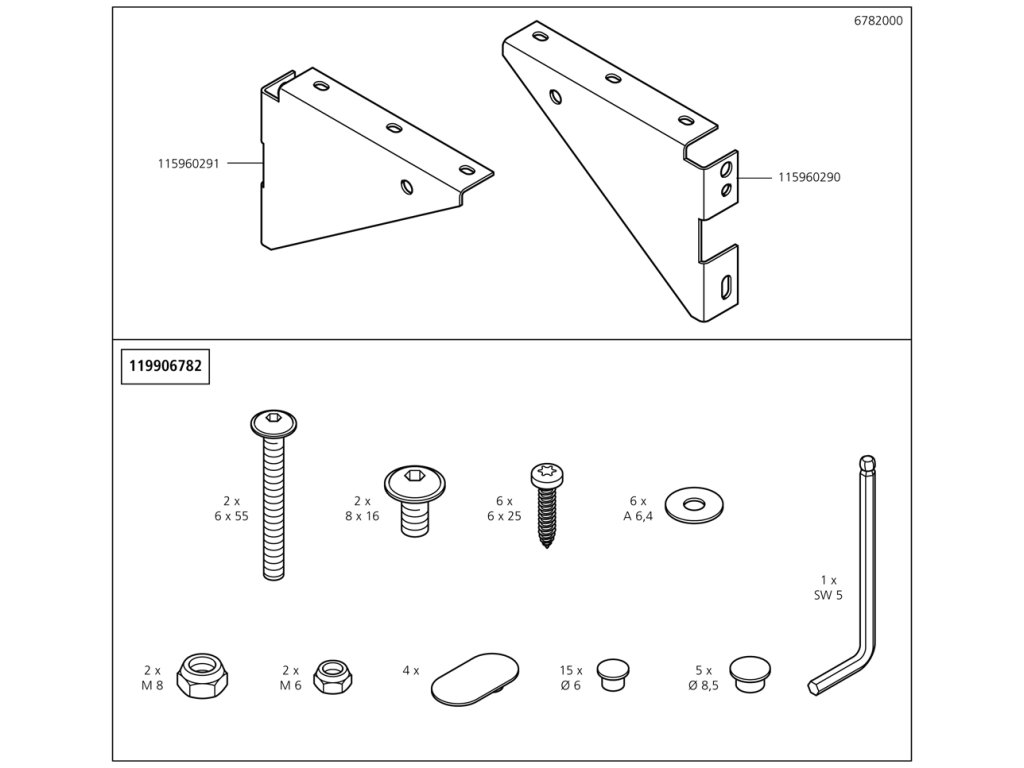 6782000

115960291

115960290

119906782

2 x
6 x 55

2 x
8 x 16

6 x
6 x 25

6 x
A 6,4

1 x
SW 5

2 x
M 8

2 x
M 6

4 x

15 x
Ø 6

5 x
Ø 8,5