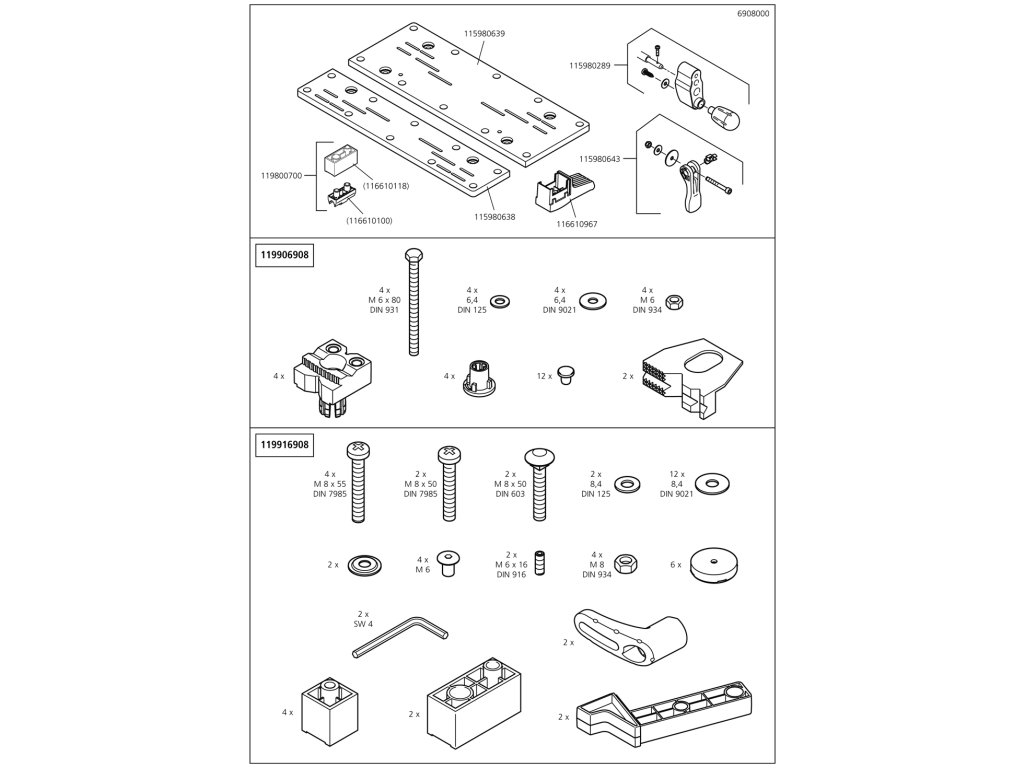 6908000

115980639

115980289

115980643

119800700

(116610118)

(116610100)

115980638

116610967

119906908

4 x
M 6 x 80
DIN 931

4 x
6,4
DIN 125

4 x
6,4
DIN 9021

4 x
M 6
DIN 934

4 x

4 x

12 x

2 x

119916908

4 x
M 8 x 55
DIN 7985

2 x
M 8 x 50
DIN 7985

2 x
M 8 x 50
DIN 603

2 x
8,4
DIN 125

12 x
8,4
DIN 9021

2 x

4 x
M 6

2 x
M 6 x 16
DIN 916

4 x
M 8
DIN 934

6 x

2 x
SW 4

2 x

4 x

2 x

2 x