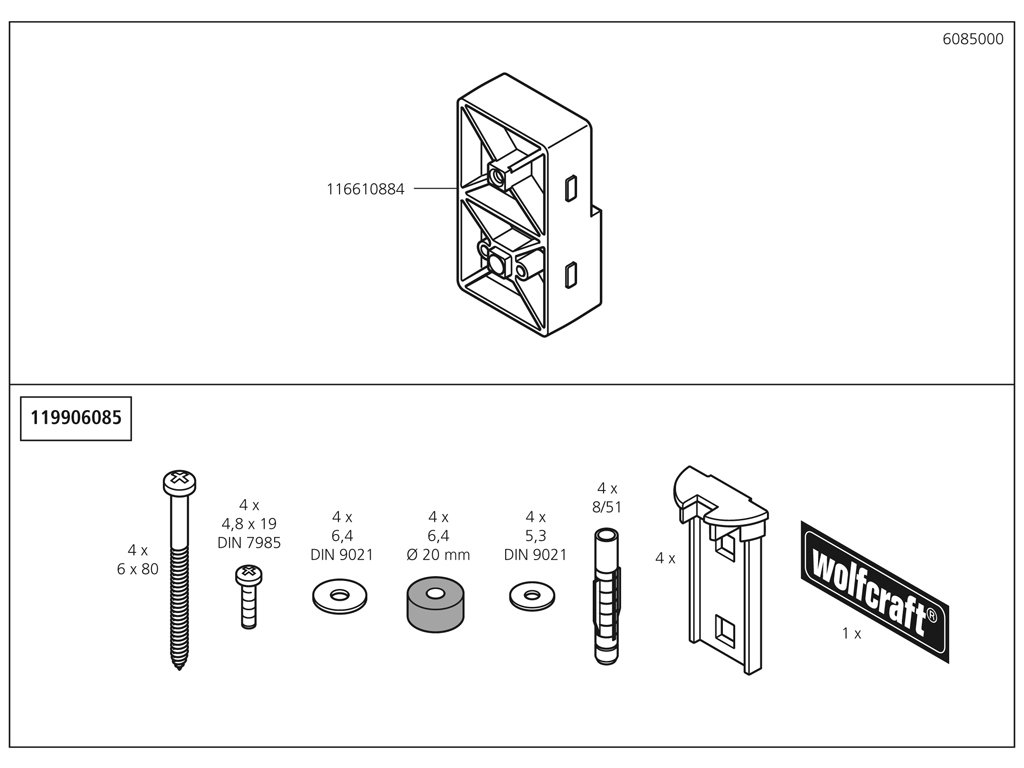 6085000

116610884

119906085

4 x
6 x 80

4 x
4,8 x 19
DIN 7985

4 x
6,4
DIN 9021

4 x
6,4
Ø 20 mm

4 x
5,3
DIN 9021

4 x
8/51

4 x

wolfcraft®

1 x