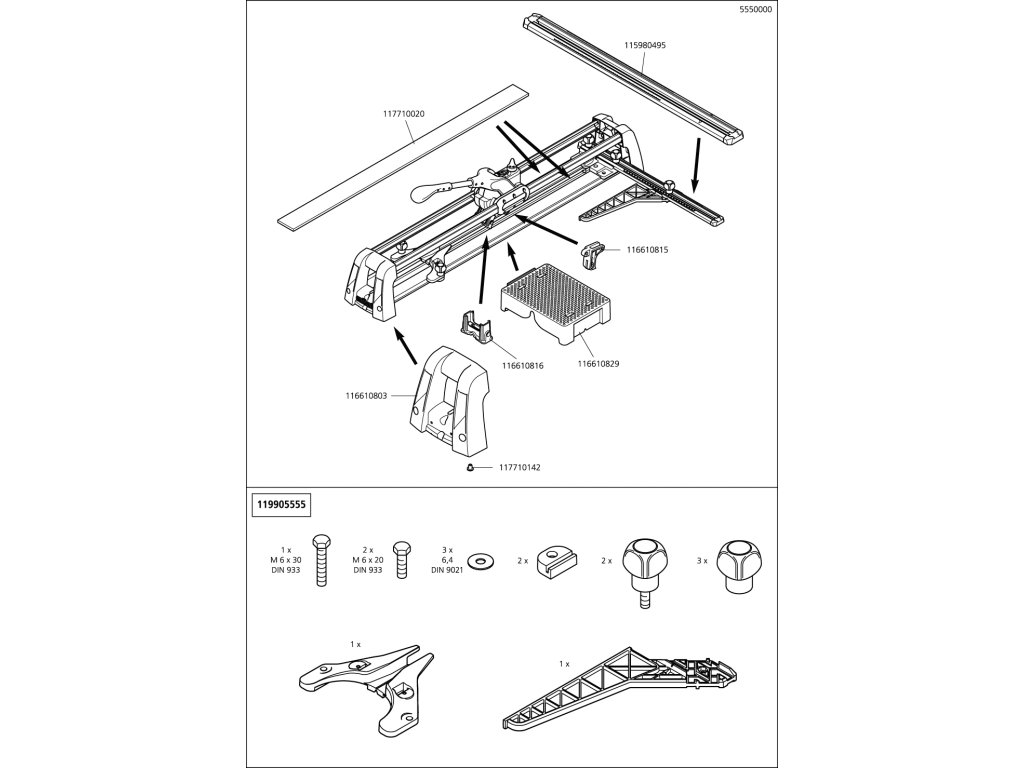 5550000

115980495

117710020

116610815

116610816

116610829

116610803

117710142

119905555

1 x
M 6 x 30
DIN 933

2 x
M 6 x 20
DIN 933

3 x
6,4
DIN 9021

2 x

2 x

3 x

1 x

1 x