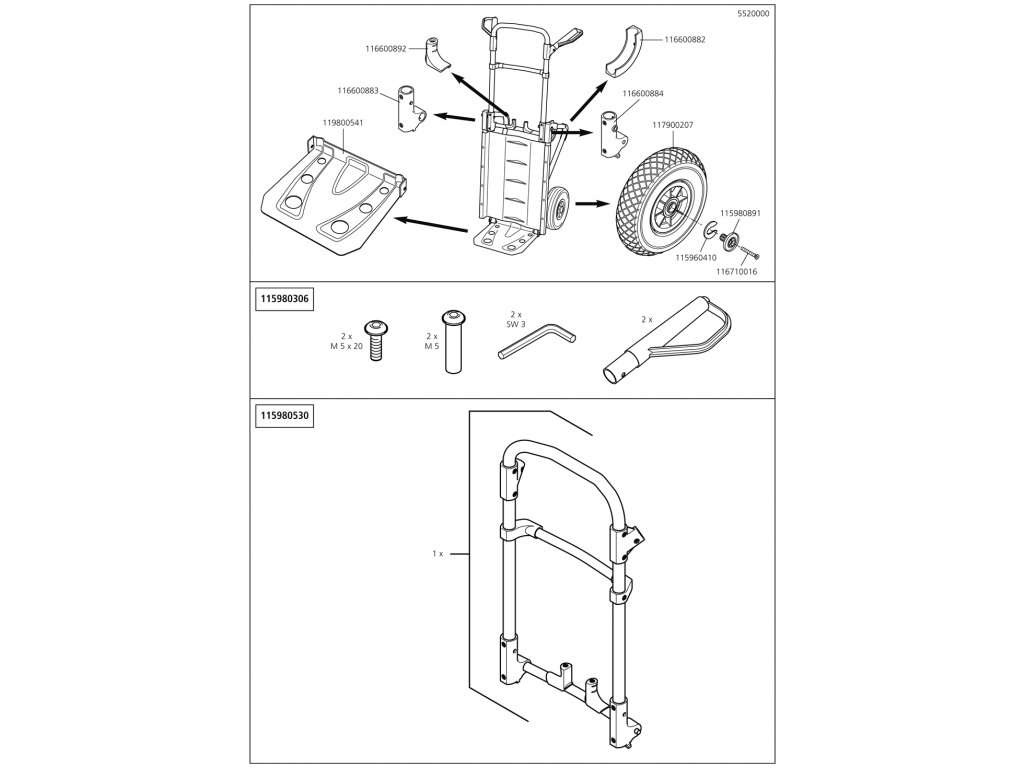 5520000

116600892

116600882

116600883

116600884

119800541

117900207

115980891

115960410

116710016

115980306

2 x
M 5 x 20

2 x
M 5

2 x
SW 3

2 x

115980530

1 x