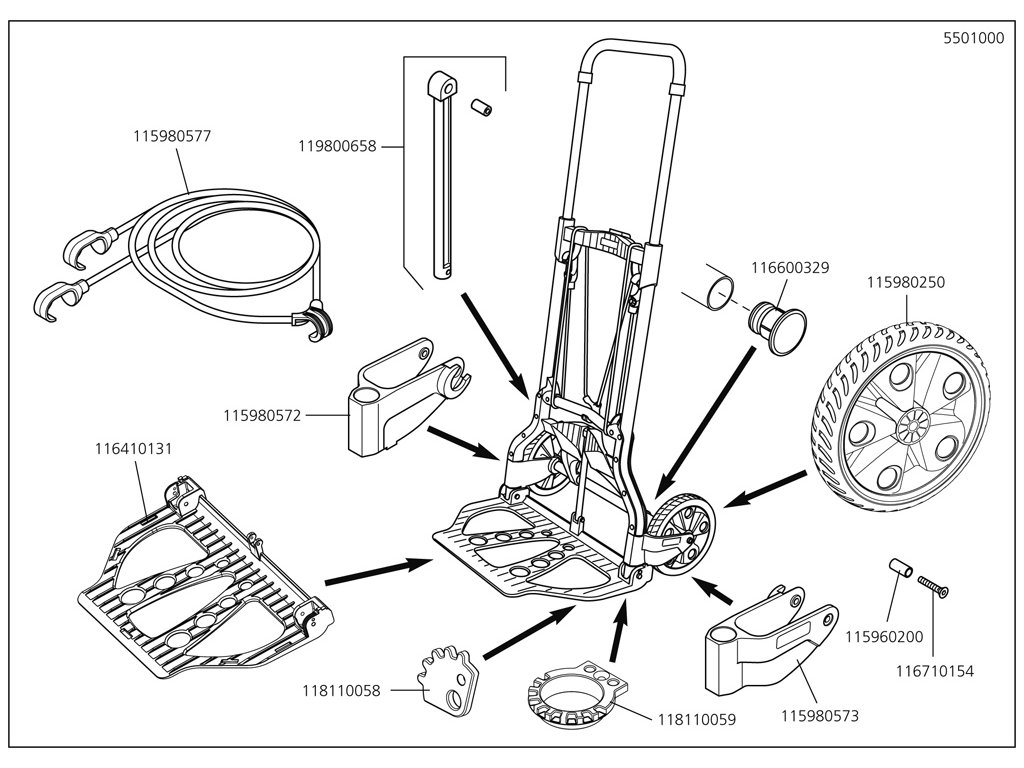 5501000

115980577

119800658

116600329

115980250

115980572

116410131

115960200

116710154

118110058

118110059

115980573