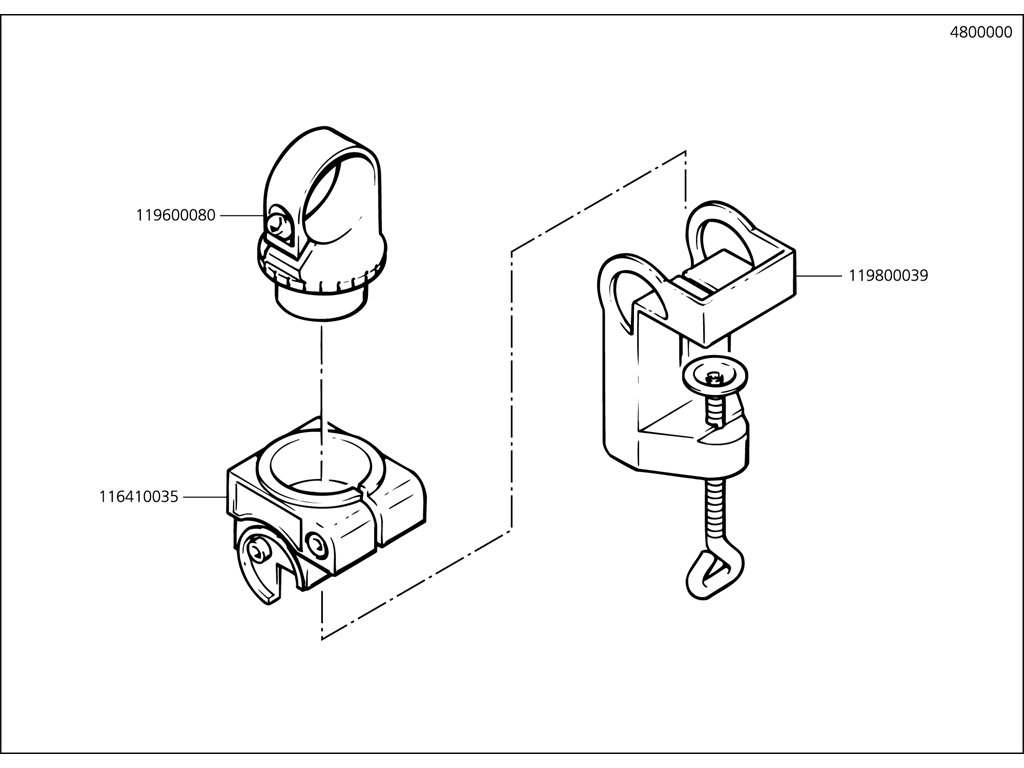 4800000

119600080

119800039

116410035