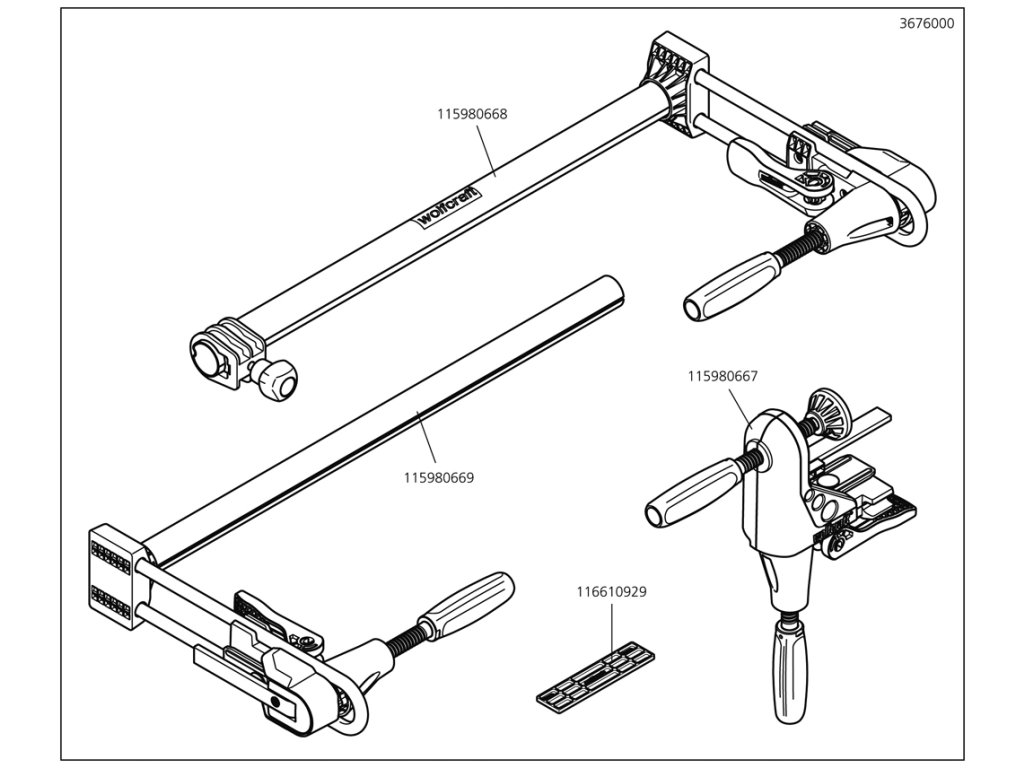 3676000

115980668

wolfcraft

115980667

115980669

116610929