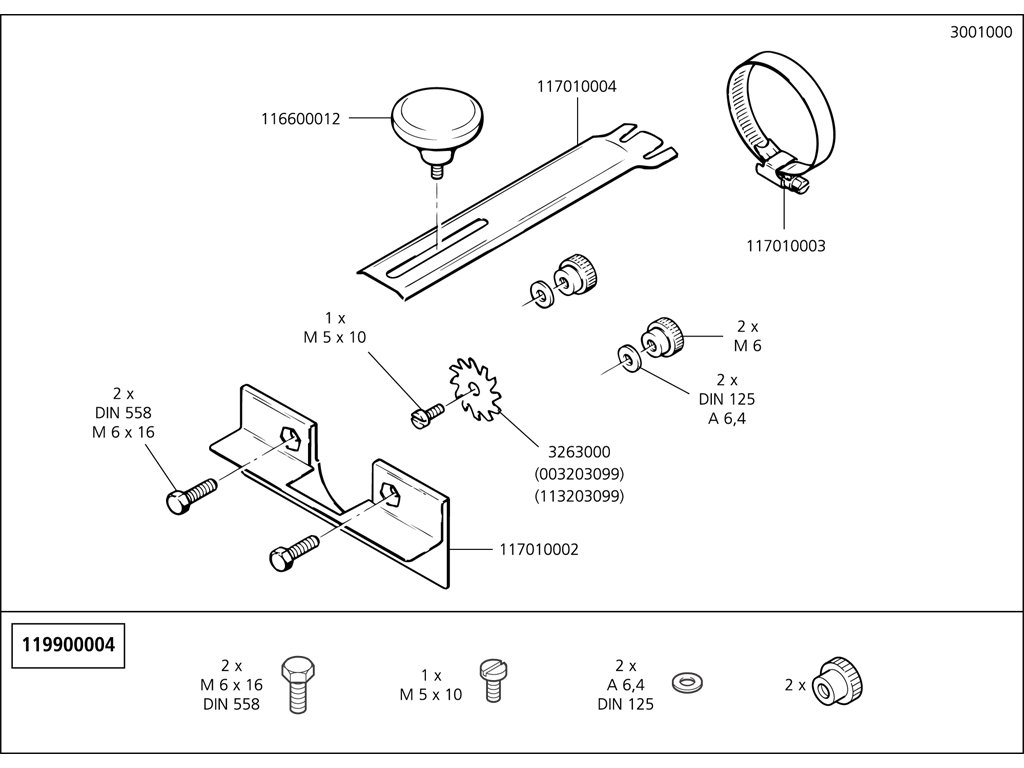 3001000

116600012

117010004

117010003

1 x
M 5 x 10

2 x
M 6

2 x
DIN 125
A 6,4

2 x
DIN 558
M 6 x 16

3263000
(003203099)
(113203099)

117010002

119900004

2 x
M 6 x 16
DIN 558

1 x
M 5 x 10

2 x
A 6,4
DIN 125

2 x