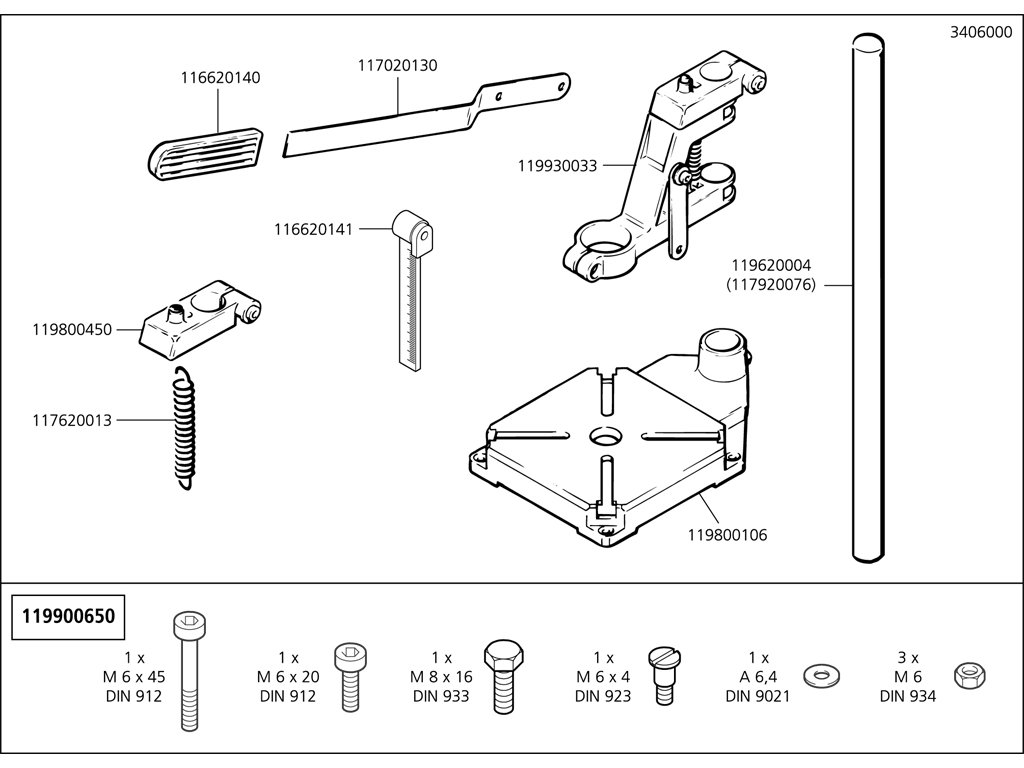 3406000

116620140

117020130

119930033

116620141

119620004
(117920076)

119800450

117620013

119800106

119900650

1 x
M 6 x 45
DIN 912

1 x
M 6 x 20
DIN 912

1 x
M 8 x 16
DIN 933

1 x
M 6 x 4
DIN 923

1 x
A 6,4
DIN 9021

3 x
M 6
DIN 934