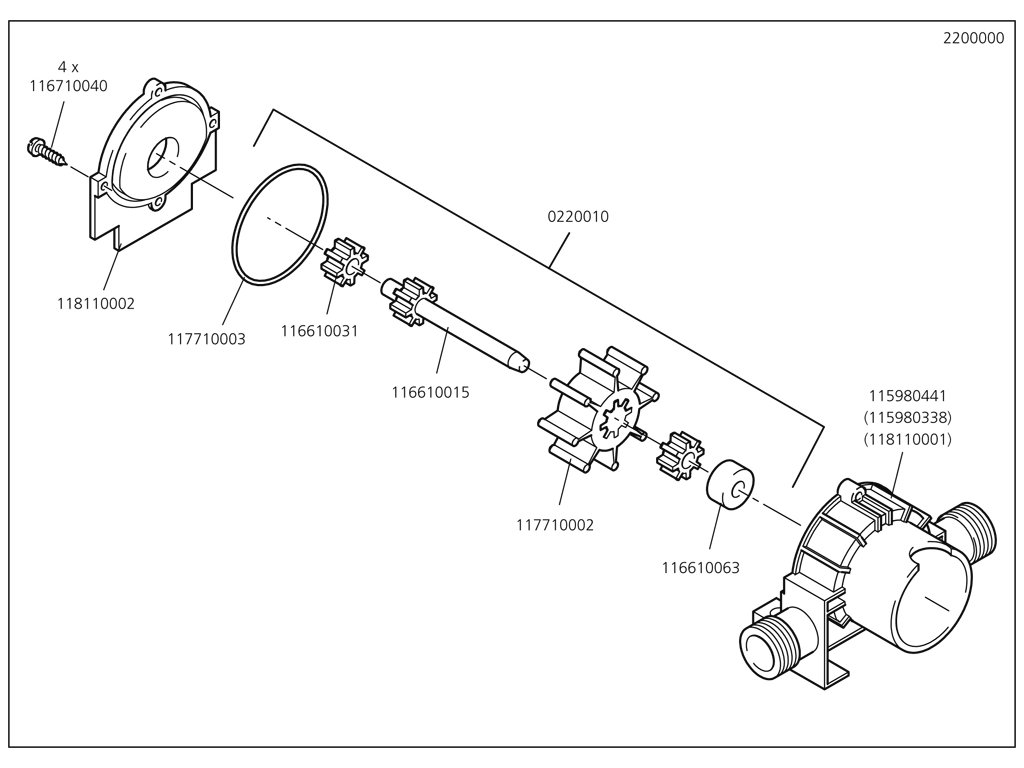 2200000

4 x
116710040

118110002

117710003

116610031

0220010

116610015

117710002

116610063

115980441
(115980338)
(118110001)