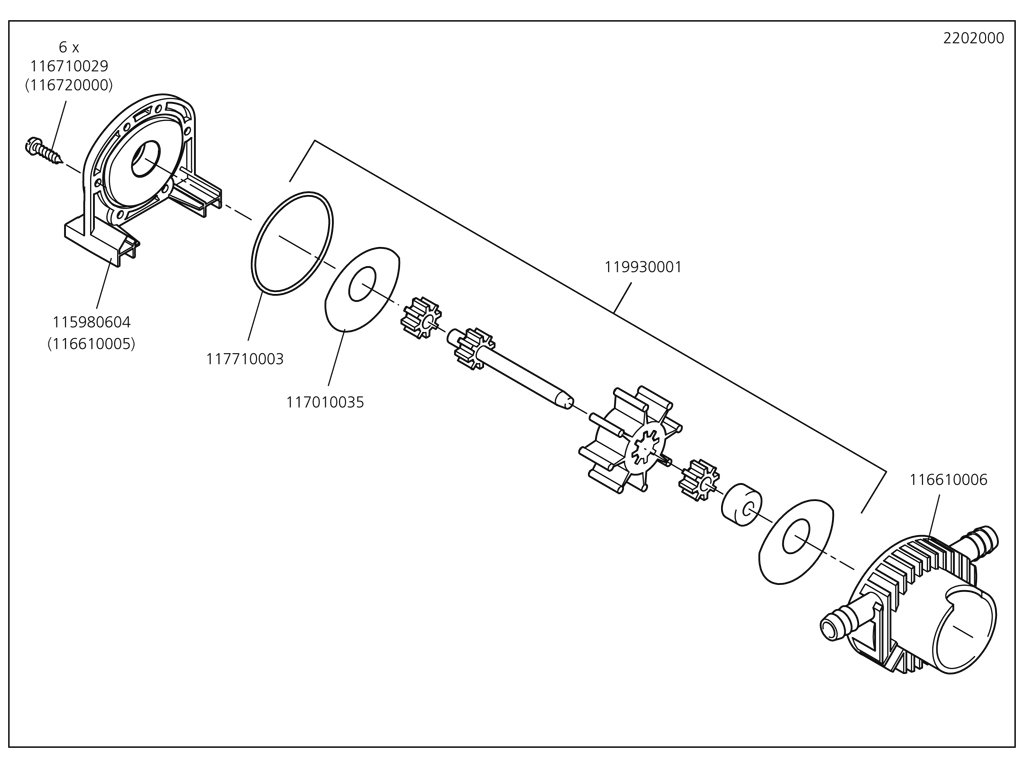 2202000

6 x
116710029
(116720000)

115980604
(116610005)

117710003

117010035

119930001

116610006