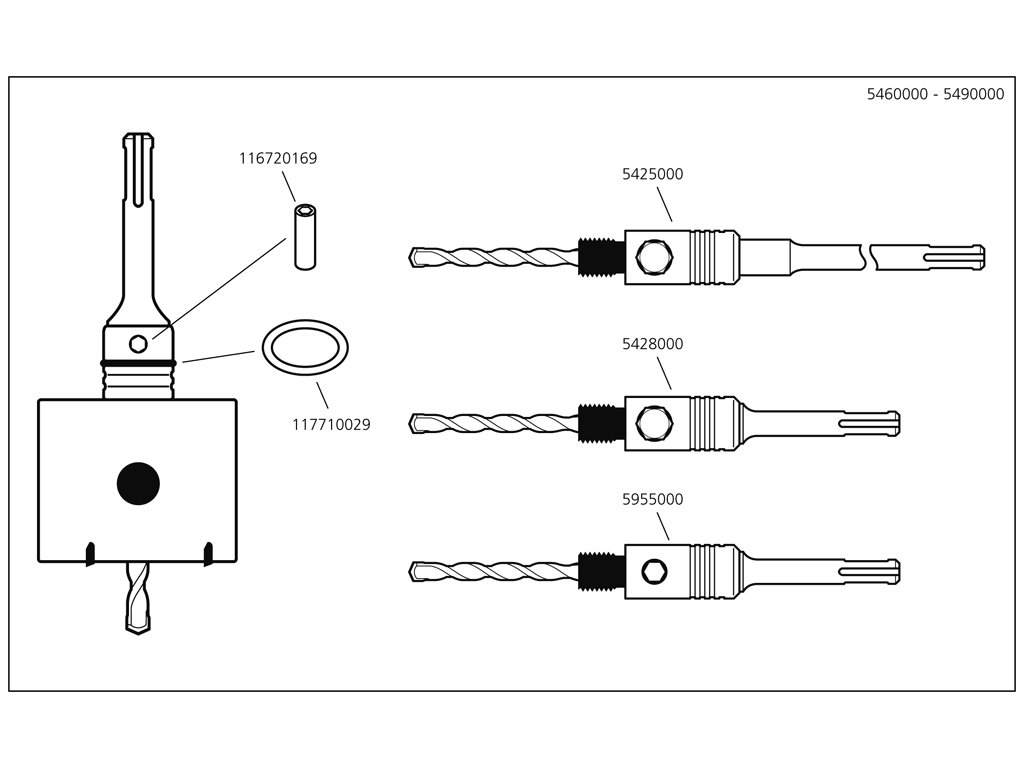 5460000 - 5490000

116720169

117710029

5425000

5428000

5955000