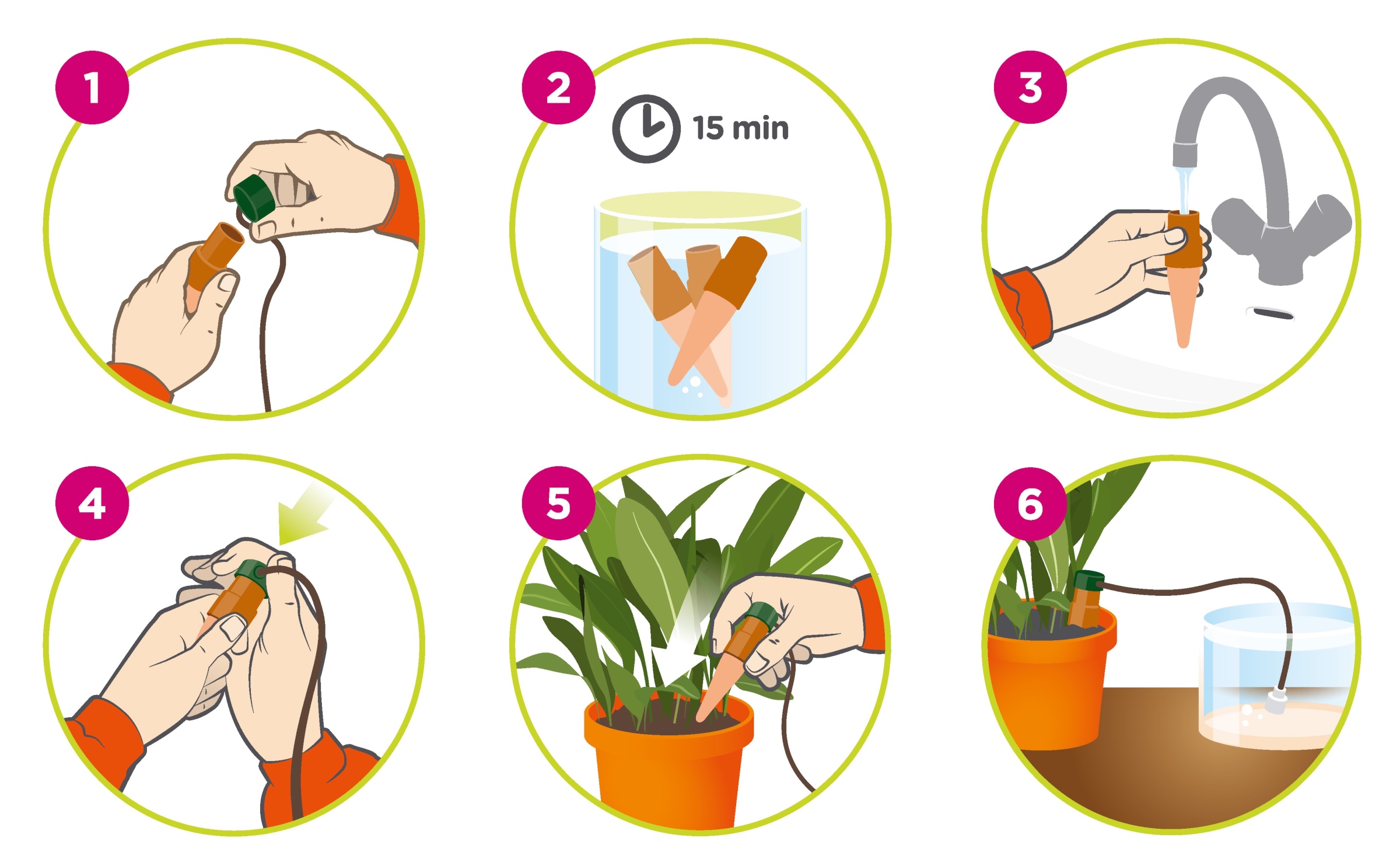 1

2

15 min

3

4

5

6