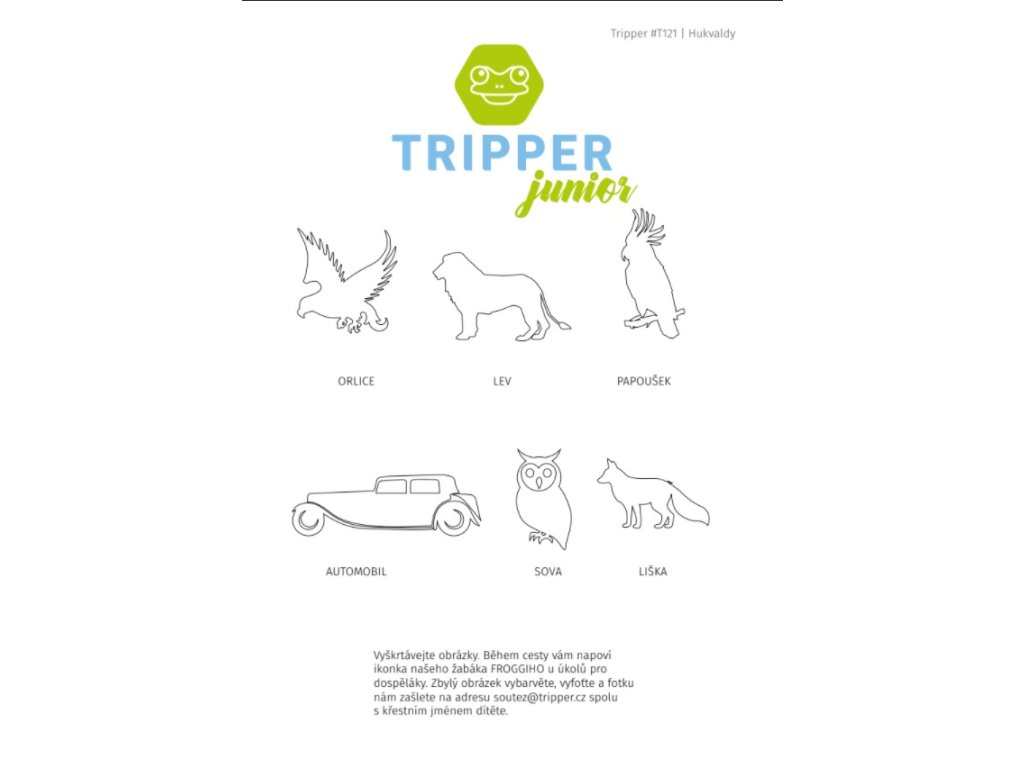 Tripper #T121 | Hukvaldy

TRIPPER
junior

ORLICE

LEV

PAPOUŠEK

AUTOMOBIL

SOVA

LIŠKA

Vyškrtávejte obrázky. Během cesty vám napoví ikonka našeho žabáka FROGGIHO u úkolů pro dospěláky. Zbylý obrázek vybarvěte, vyfoťte a fotku nám zašlete na adresu soutez@tripper.cz spolu s křestním jménem dítěte.