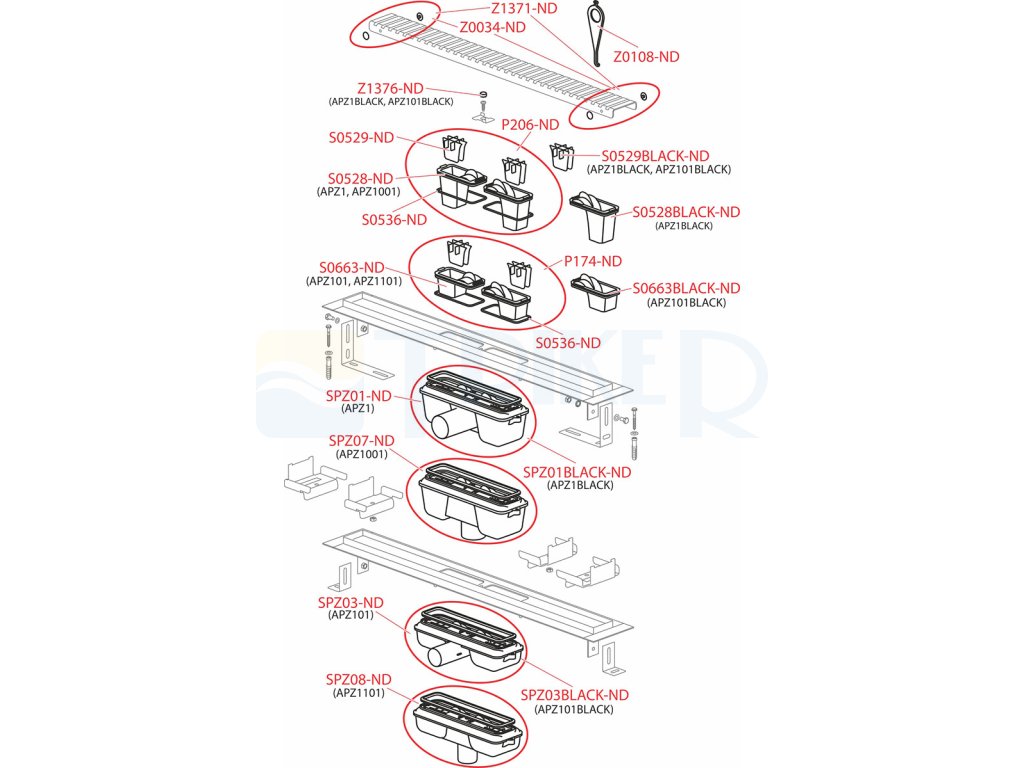 Z1371-ND
Z0034-ND
Z0108-ND
Z1376-ND
(APZ1BLACK, APZ101BLACK)
S0529-ND
P206-ND
S0529BLACK-ND
(APZ1BLACK, APZ101BLACK)
S0528-ND
(APZ1, APZ1001)
S0536-ND
S0528BLACK-ND
(APZ1BLACK)
S0663-ND
(APZ101, APZ1101)
P174-ND
S0663BLACK-ND
(APZ101BLACK)
S0536-ND
SPZ01-ND
(APZ1)
SPZ07-ND
(APZ1001)
SPZ01BLACK-ND
(APZ1BLACK)
SPZ03-ND
(APZ101)
SPZ08-ND
(APZ1101)
SPZ03BLACK-ND
(APZ101BLACK)