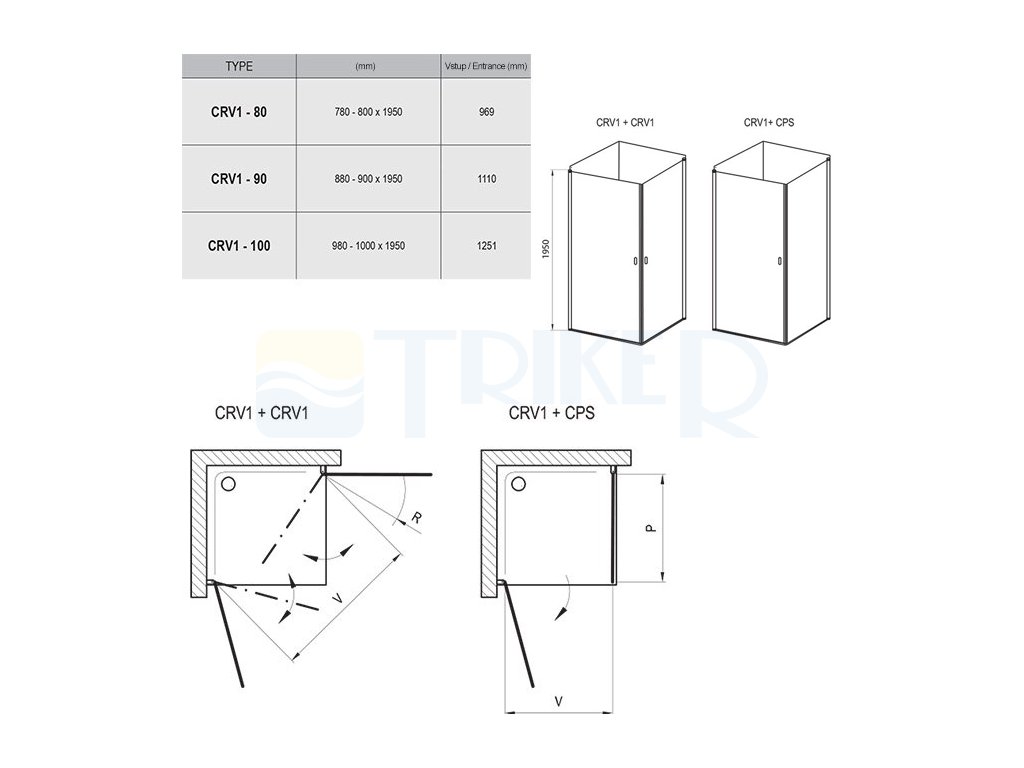 | TYPE | (mm) | Vstup / Entrance (mm) |
|---|---|---|
| CRV1 - 80 | 780 - 800 x 1950 | 969 |
| CRV1 - 90 | 880 - 900 x 1950 | 1110 |
| CRV1 - 100 | 980 - 1000 x 1950 | 1251 |

CRV1 + CRV1

CRV1+ CPS

1950

TRIKER

CRV1 + CRV1

R

V

CRV1 + CPS

P

V