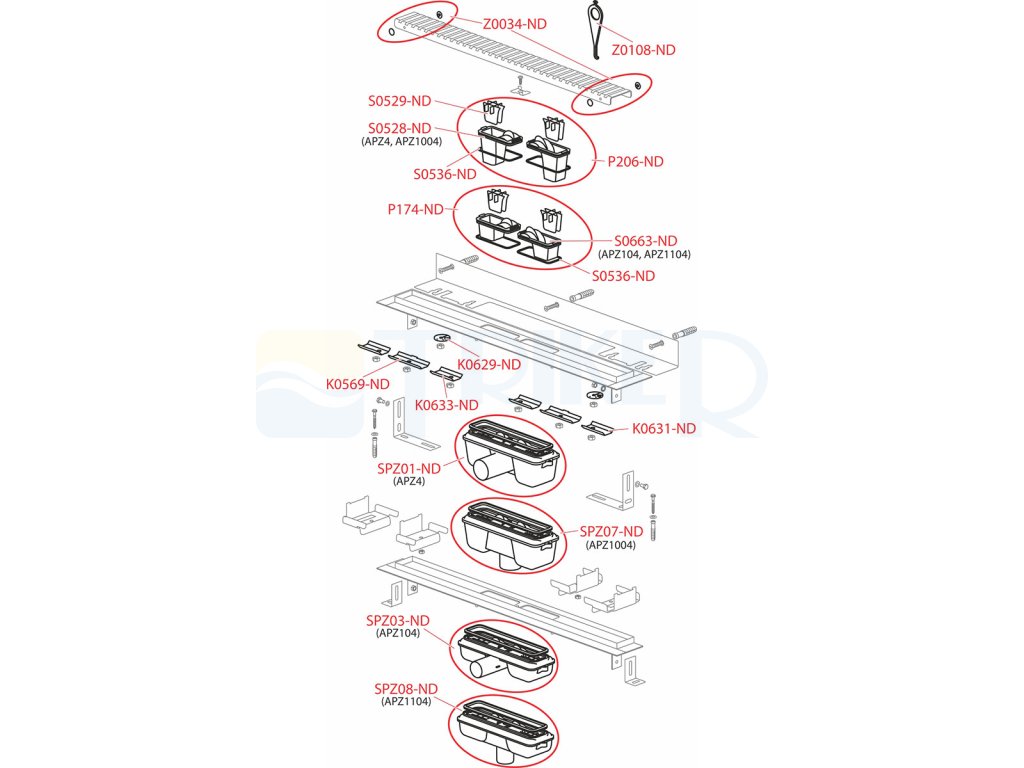 Z0034-ND

Z0108-ND

S0529-ND

S0528-ND
(APZ4, APZ1004)

S0536-ND

P206-ND

P174-ND

S0663-ND
(APZ104, APZ1104)

S0536-ND

K0629-ND

K0569-ND

K0633-ND

K0631-ND

SPZ01-ND
(APZ4)

SPZ07-ND
(APZ1004)

SPZ03-ND
(APZ104)

SPZ08-ND
(APZ1104)