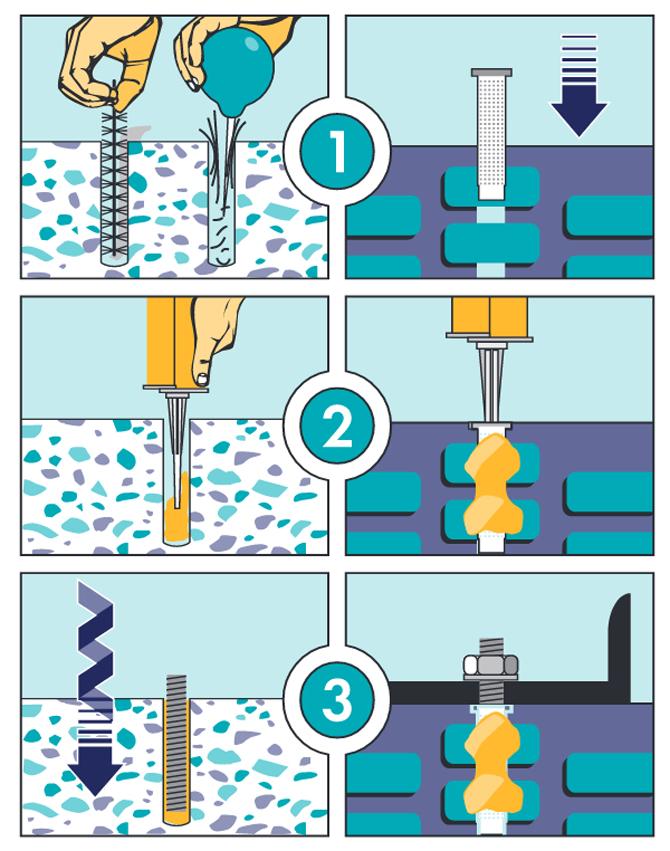 1

2

3